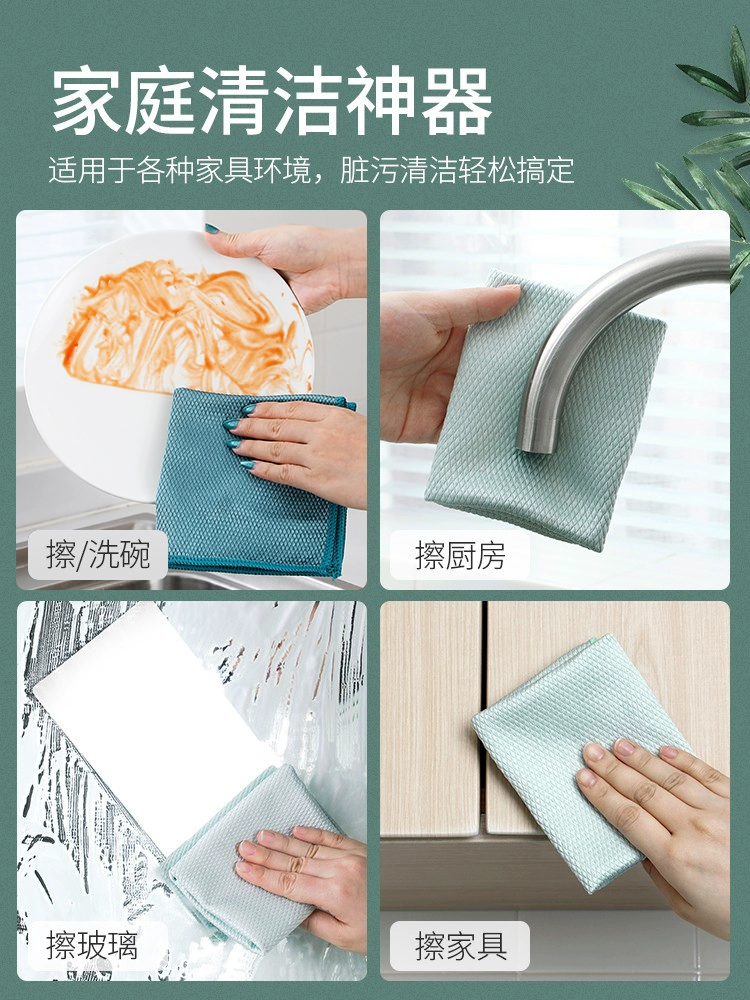 家庭清洁神器
适用于各种家具环境，脏污清洁轻松搞定

擦/洗碗

擦厨房

擦玻璃

擦家具