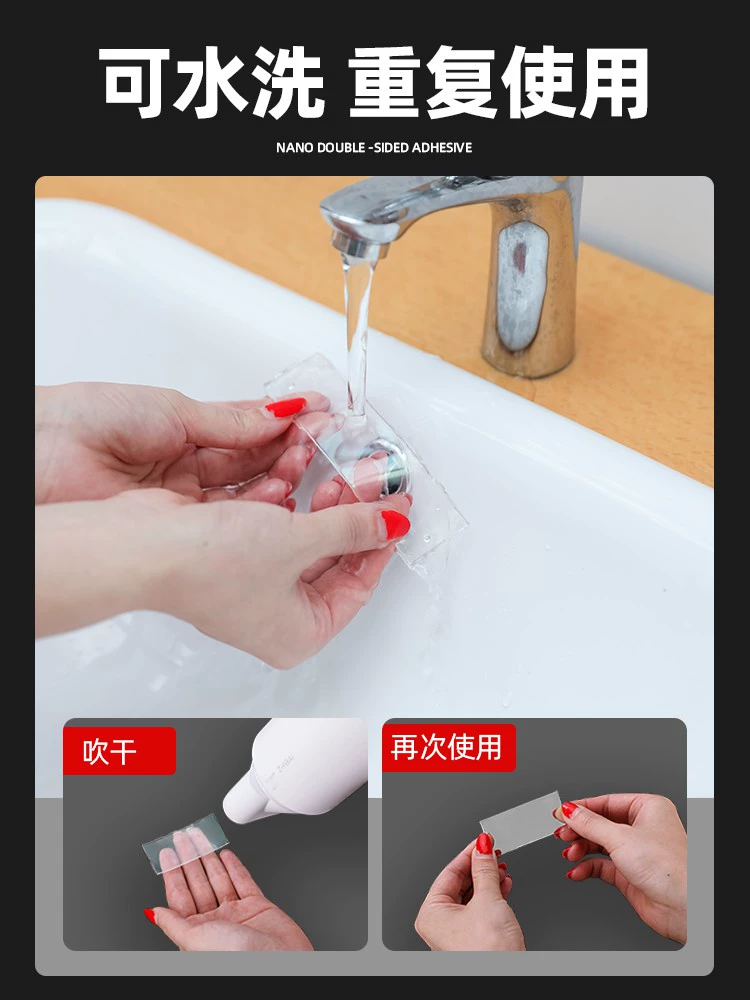 可水洗 重复使用

NANO DOUBLE -SIDED ADHESIVE

吹干

再次使用