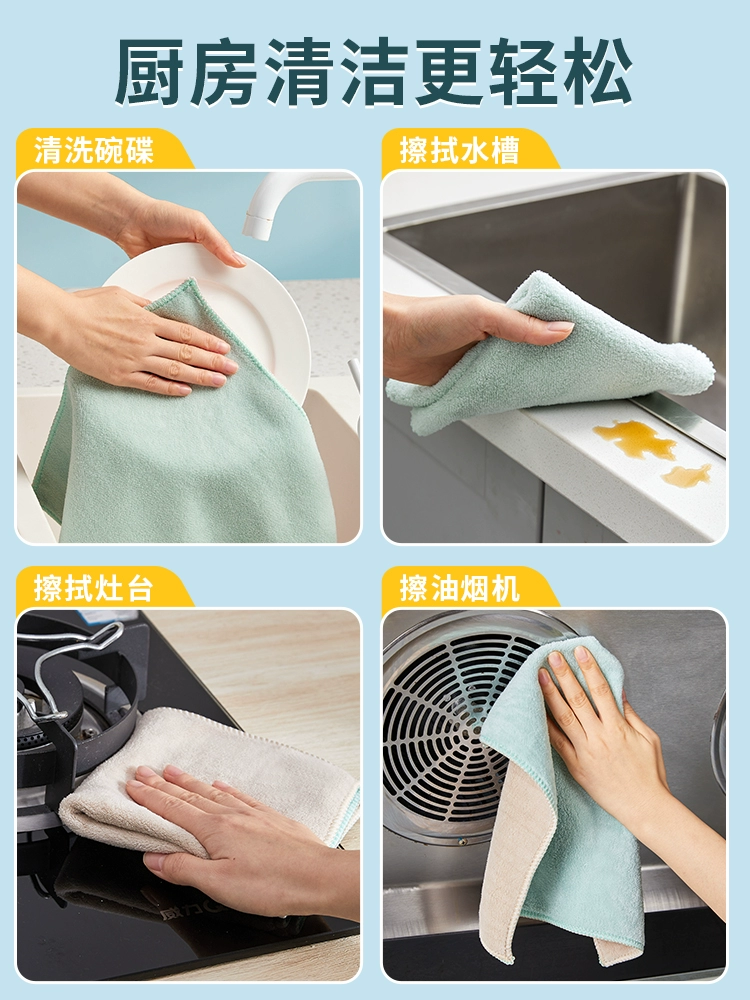 厨房清洁更轻松

清洗碗碟

擦拭水槽

擦拭灶台

擦油烟机