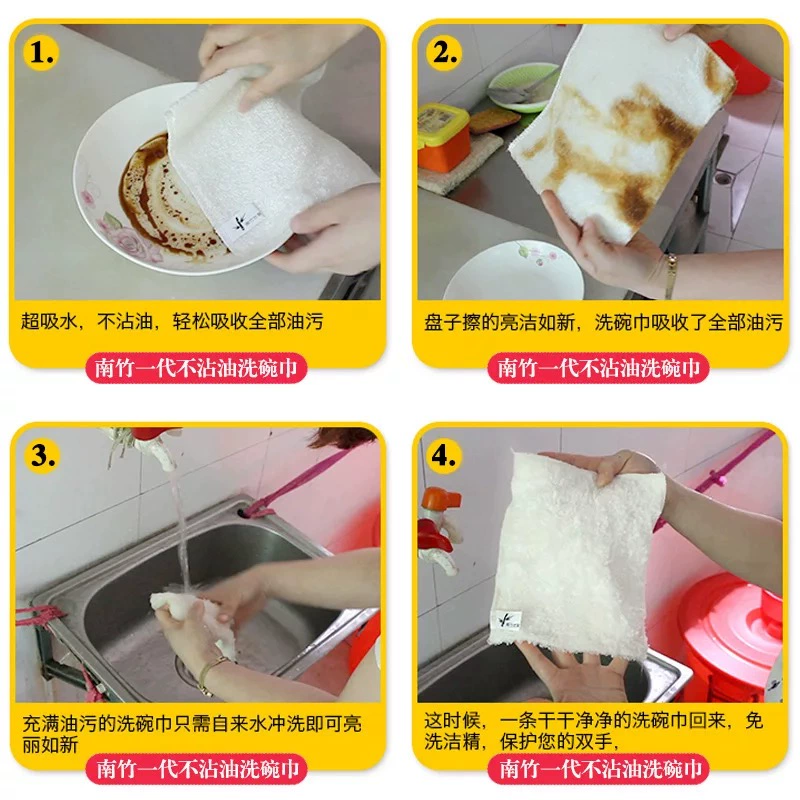 1.

超吸水，不沾油，轻松吸收全部油污

南竹一代不沾油洗碗巾

2.

盘子擦的亮洁如新，洗碗巾吸收了全部油污

南竹一代不沾油洗碗巾

3.

充满油污的洗碗巾只需自来水冲洗即可亮丽如新

南竹一代不沾油洗碗巾

4.

这时候，一条干干净净的洗碗巾回来，免洗洁精，保护您的双手，

南竹一代不沾油洗碗巾