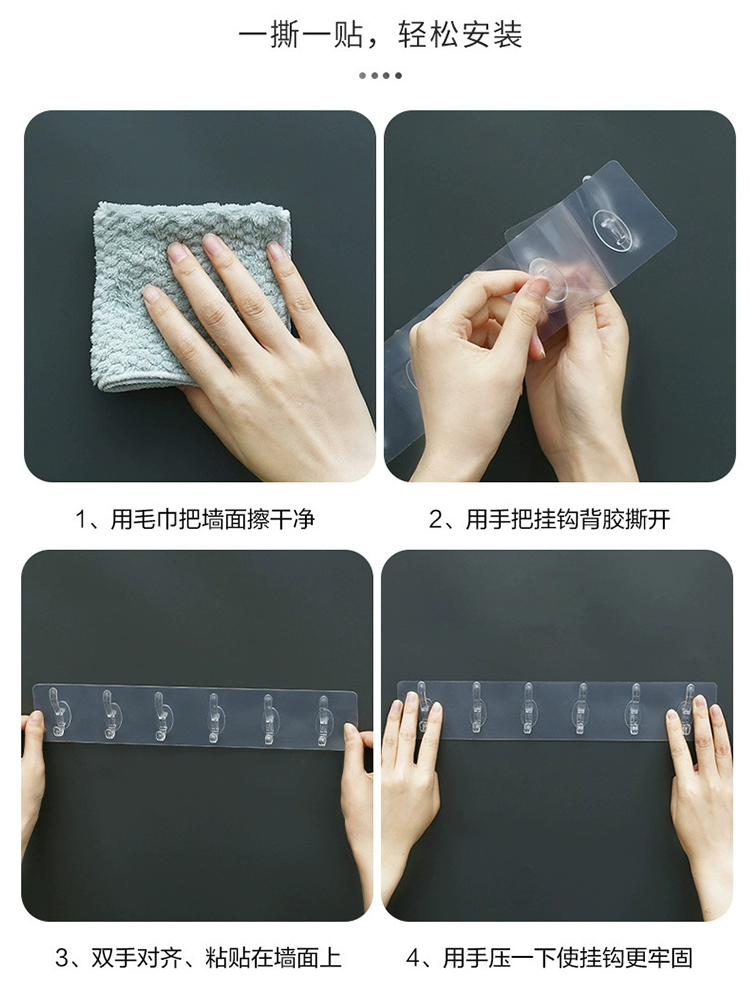 一撕一贴，轻松安装

1、用毛巾把墙面擦干净

2、用手把挂钩背胶撕开

3、双手对齐、粘贴在墙面上

4、用手压一下使挂钩更牢固