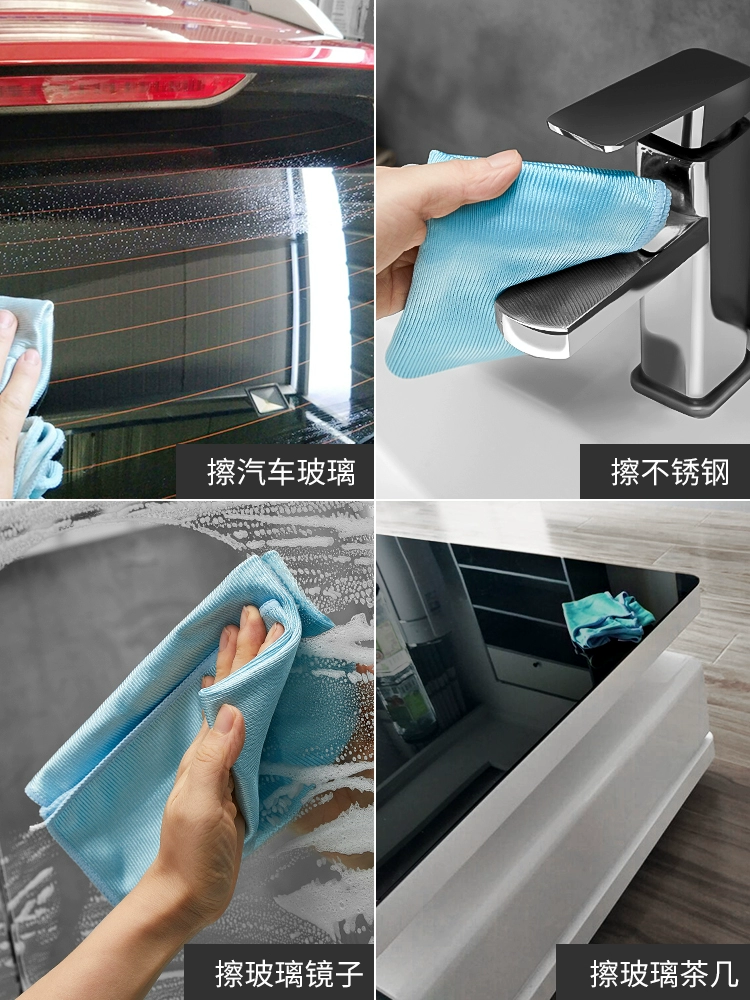 擦汽车玻璃

擦不锈钢

擦玻璃镜子

擦玻璃茶几