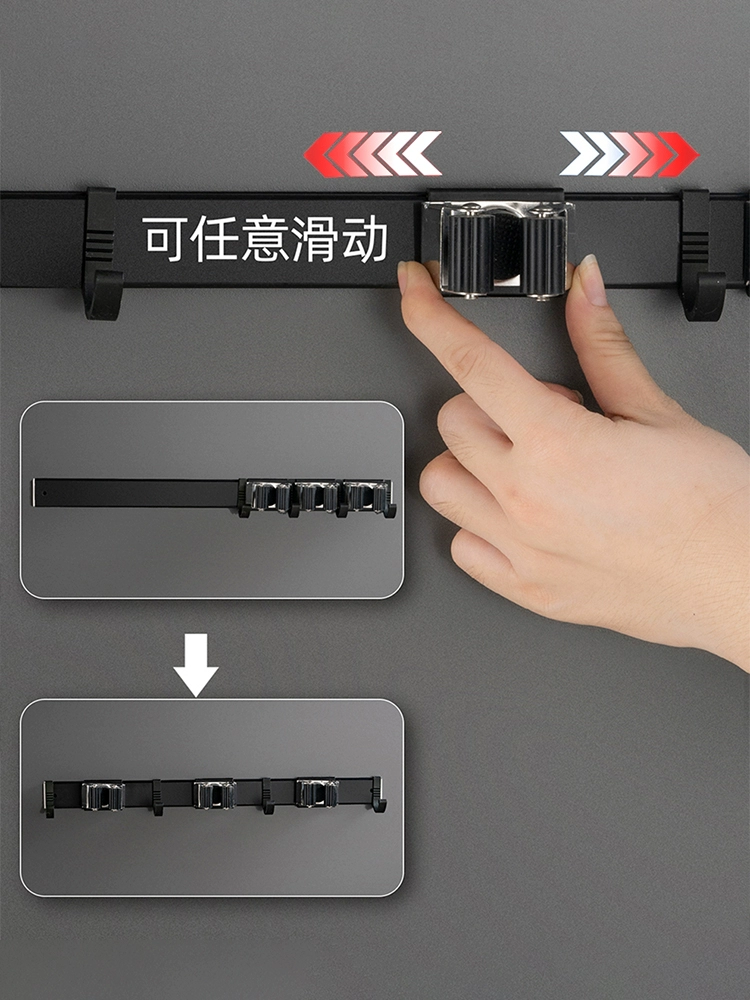 可任意滑动