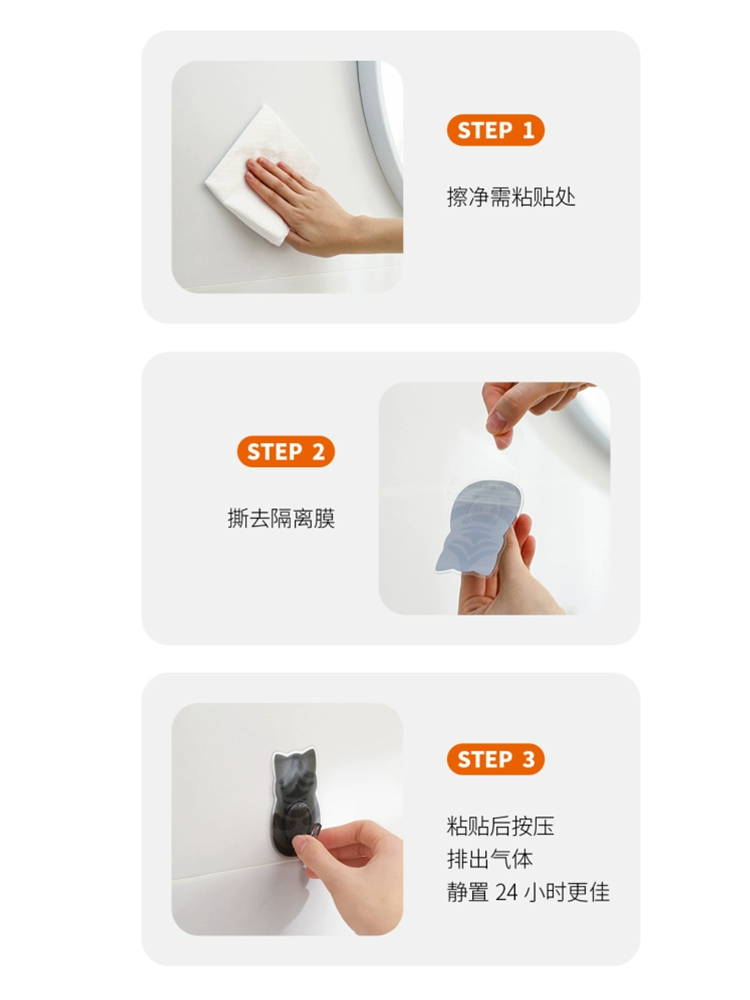 STEP 1

擦净需粘贴处

STEP 2

撕去隔离膜

STEP 3

粘贴后按压
排出气体
静置 24 小时更佳