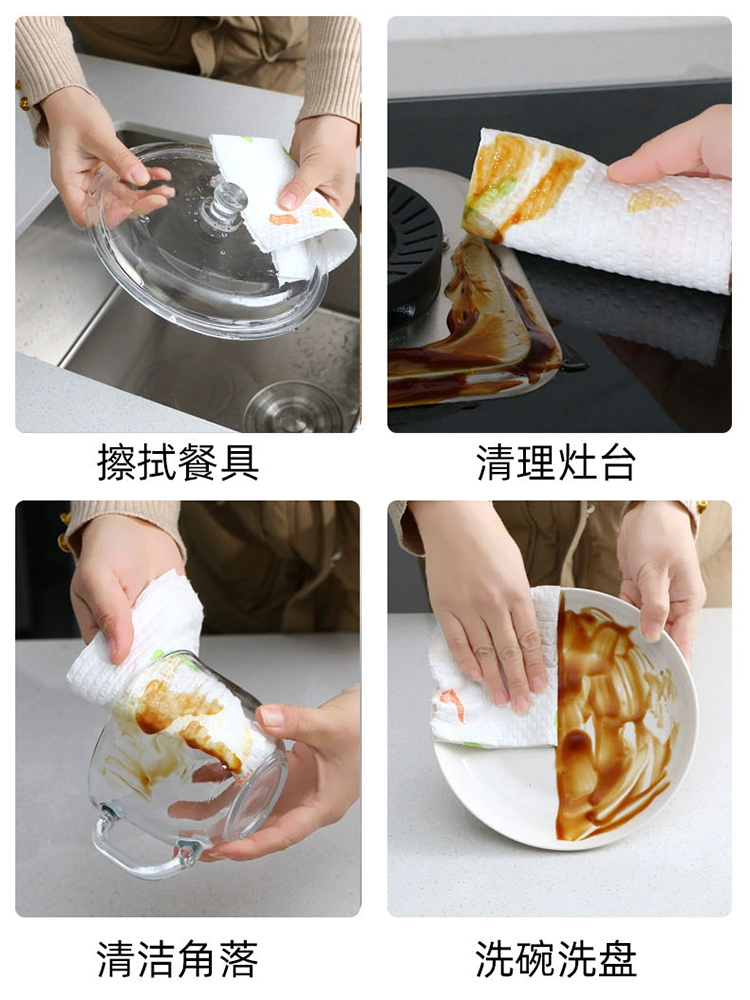 擦拭餐具

清理灶台

清洁角落

洗碗洗盘