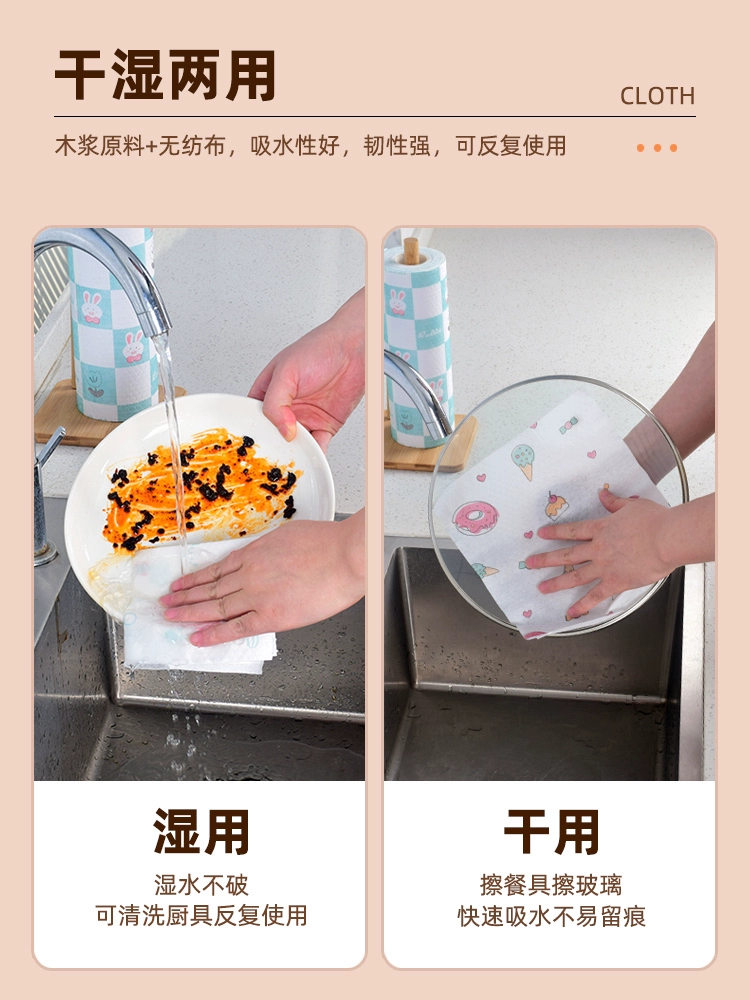 干湿两用

CLOTH

木浆原料+无纺布，吸水性好，韧性强，可反复使用

湿用

湿水不破
可清洗厨具反复使用

干用

擦餐具擦玻璃
快速吸水不易留痕