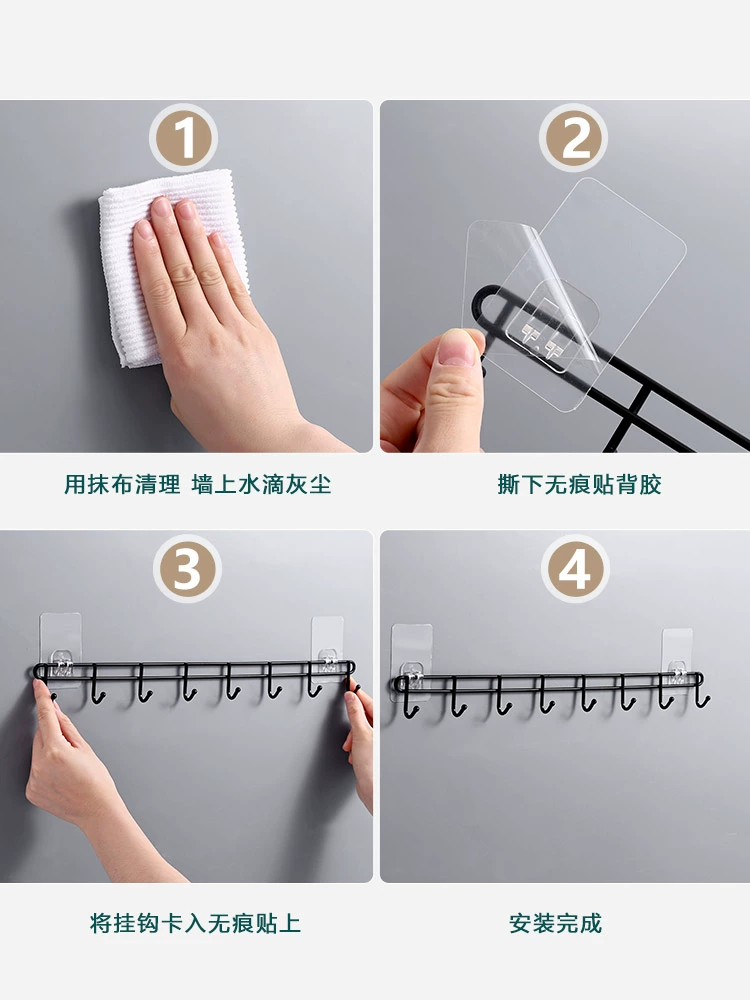 1

用抹布清理 墙上水滴灰尘

2

撕下无痕贴背胶

3

将挂钩卡入无痕贴上

4

安装完成