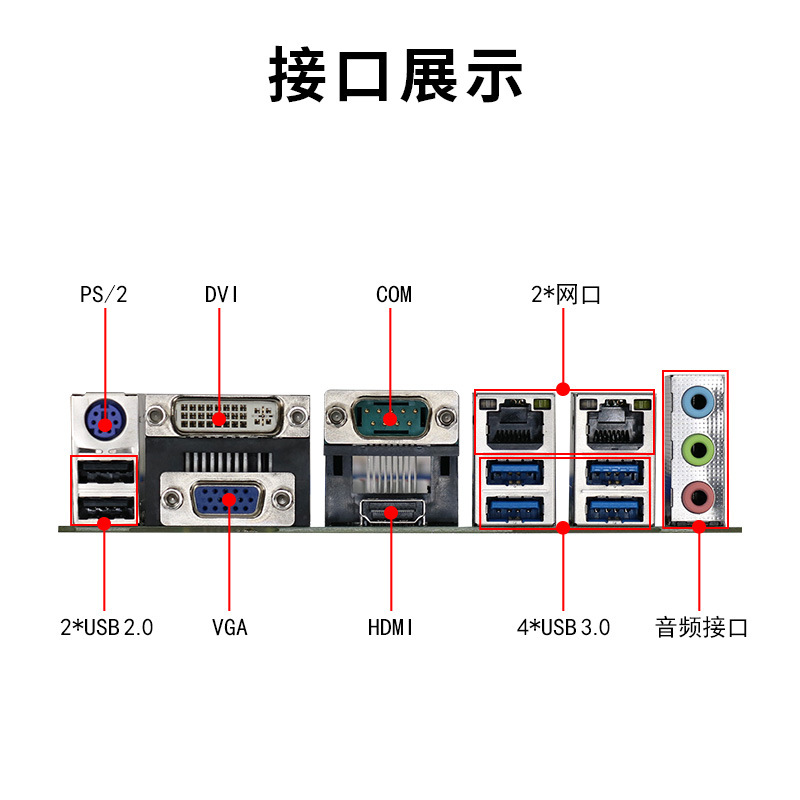 接口展示

PS/2
DVI
COM
2*网口

2*USB 2.0
VGA
HDMI
4*USB 3.0
音频接口