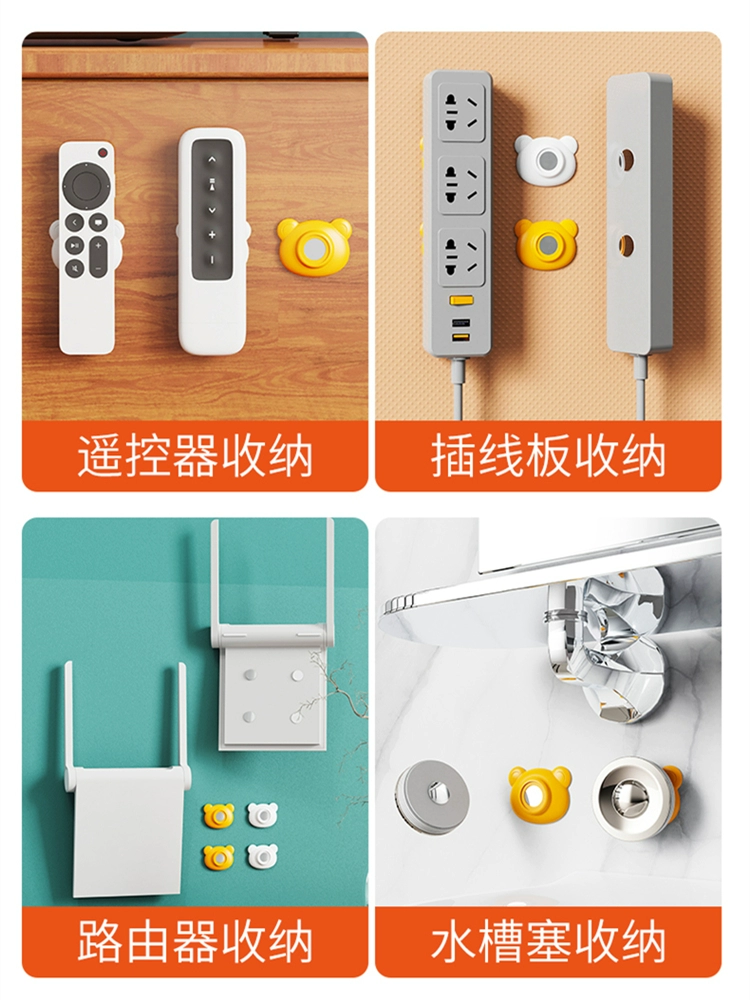 遥控器收纳

插线板收纳

路由器收纳

水槽塞收纳