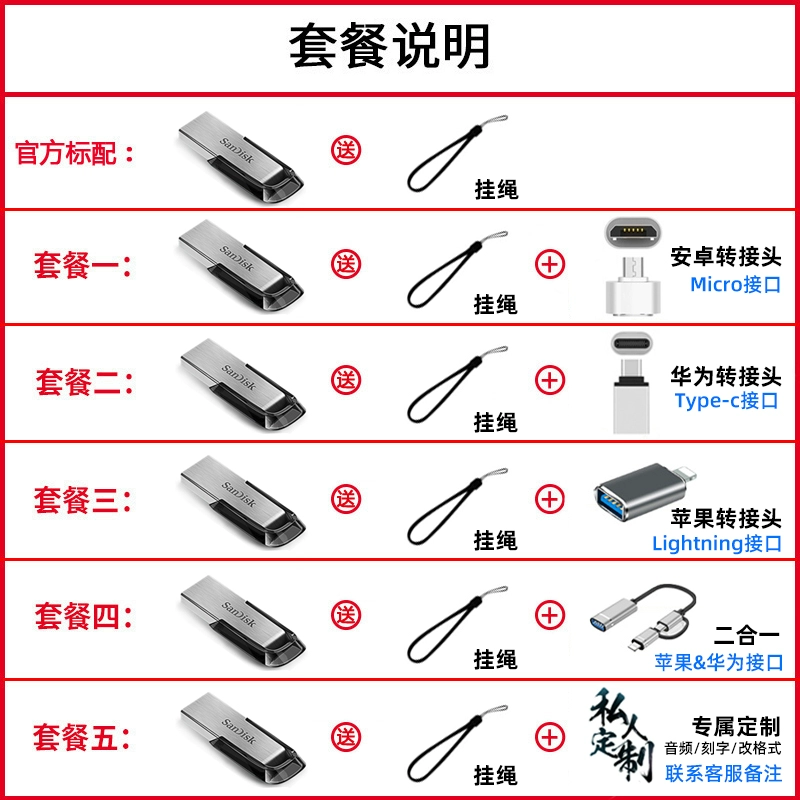 套餐说明

官方标配： SanDisk 送 挂绳

套餐一： SanDisk 送 挂绳 + 安卓转接头 Micro接口

套餐二： SanDisk 送 挂绳 + 华为转接头 Type-c接口

套餐三： SanDisk 送 挂绳 + 苹果转接头 Lightning接口

套餐四： SanDisk 送 挂绳 + 二合一 苹果&华为接口

套餐五： SanDisk 送 挂绳 + 私人定制 专属定制 音频/刻字/改格式 联系客服备注