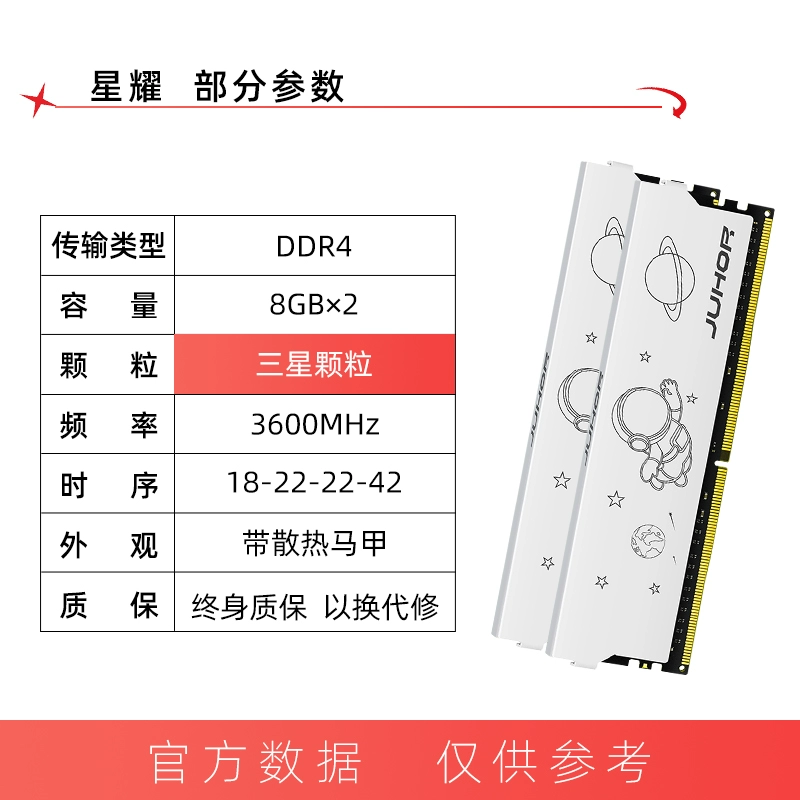 星耀 部分参数

| 传输类型 | DDR4 |
|---|---|
| 容　量 | 8GB×2 |
| 颗　粒 | 三星颗粒 |
| 频　率 | 3600MHz |
| 时　序 | 18-22-22-42 |
| 外　观 | 带散热马甲 |
| 质　保 | 终身质保 以换代修 |

JUHOR

JUHOR

官方数据 仅供参考