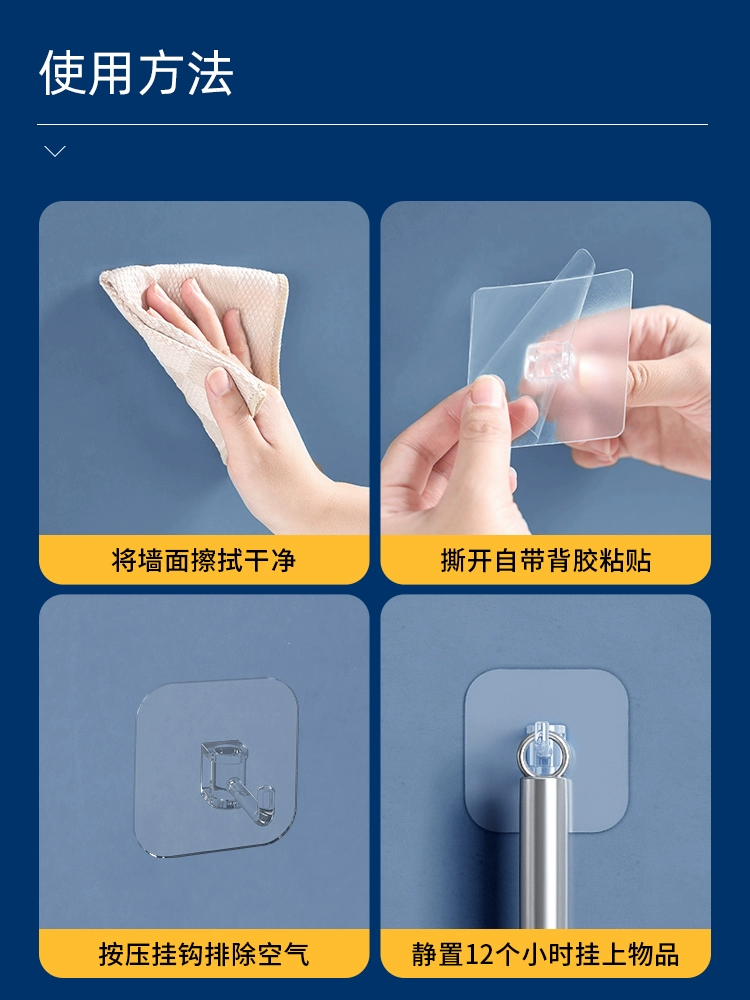 使用方法

将墙面擦拭干净

撕开自带背胶粘贴

按压挂钩排除空气

静置12个小时挂上物品