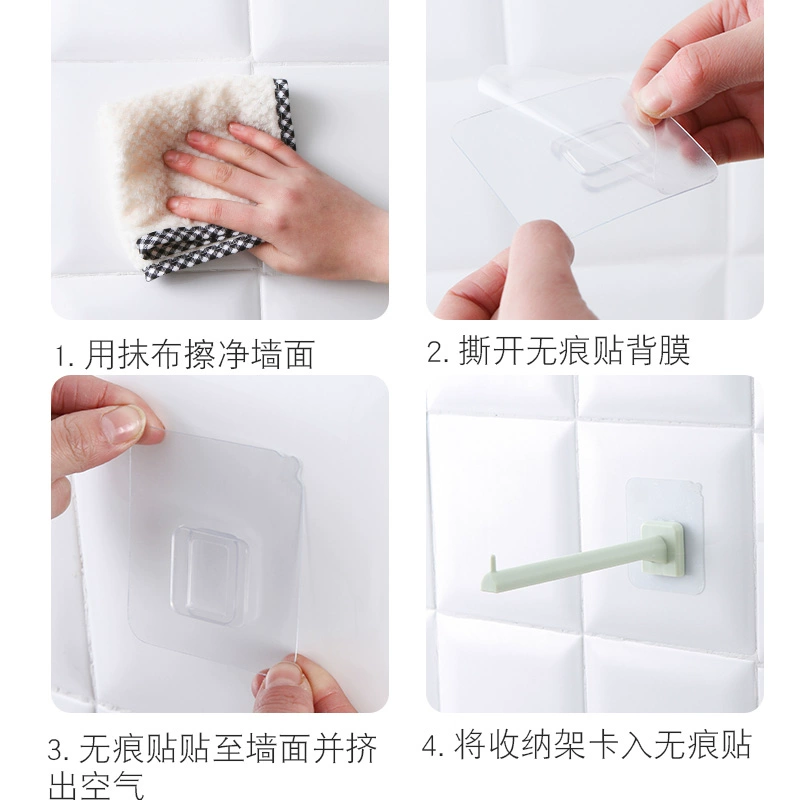 1. 用抹布擦净墙面

2. 撕开无痕贴背膜

3. 无痕贴贴至墙面并挤出空气

4. 将收纳架卡入无痕贴