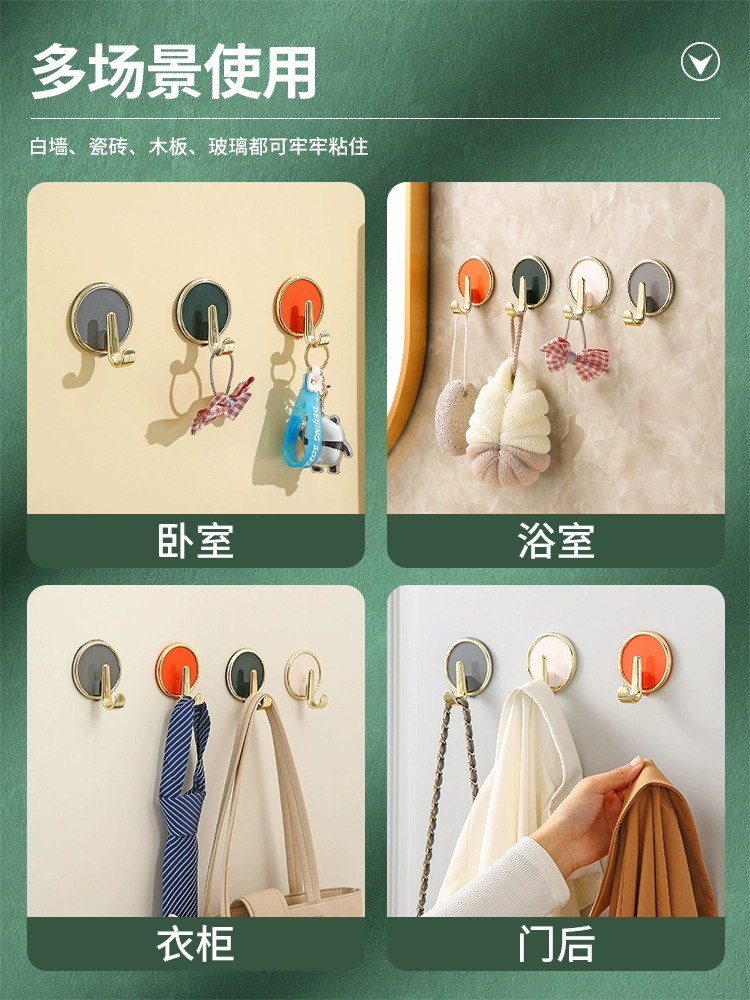 多场景使用

白墙、瓷砖、木板、玻璃都可牢牢粘住

卧室

浴室

衣柜

门后