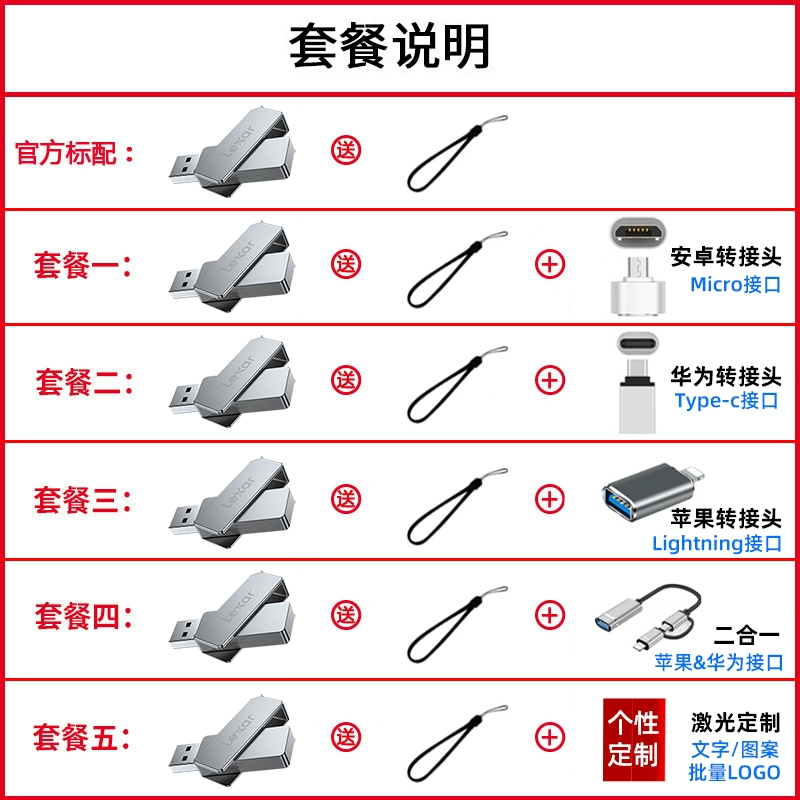 套餐说明

官方标配： Lexar 送

套餐一： Lexar 送 + 安卓转接头 Micro接口

套餐二： Lexar 送 + 华为转接头 Type-c接口

套餐三： Lexar 送 + 苹果转接头 Lightning接口

套餐四： Lexar 送 + 二合一 苹果&华为接口

套餐五： Lexar 送 + 个性定制 激光定制 文字/图案 批量LOGO