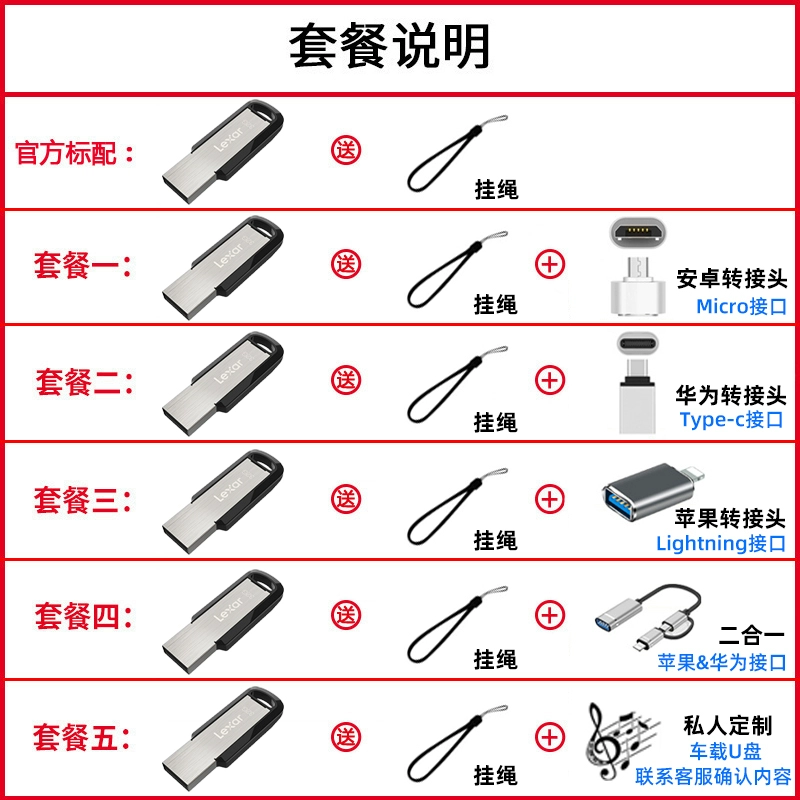 套餐说明

官方标配： Lexar 送 挂绳

套餐一： Lexar 送 挂绳 + 安卓转接头 Micro接口

套餐二： Lexar 送 挂绳 + 华为转接头 Type-c接口

套餐三： Lexar 送 挂绳 + 苹果转接头 Lightning接口

套餐四： Lexar 送 挂绳 + 二合一 苹果&华为接口

套餐五： Lexar 送 挂绳 + 私人定制 车载U盘 联系客服确认内容