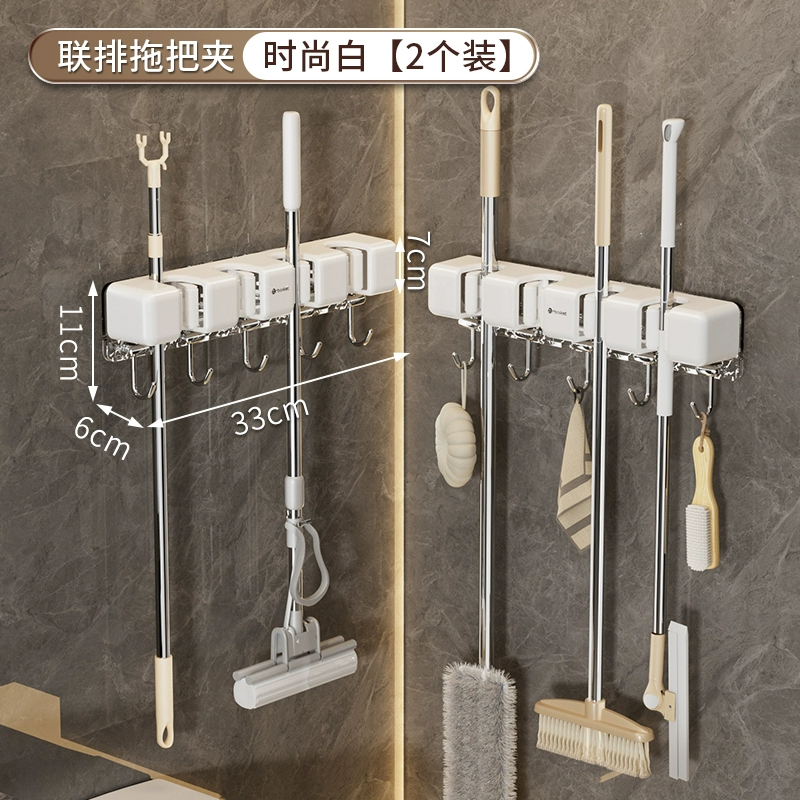 联排拖把夹 时尚白【2个装】

7cm

11cm

6cm

33cm