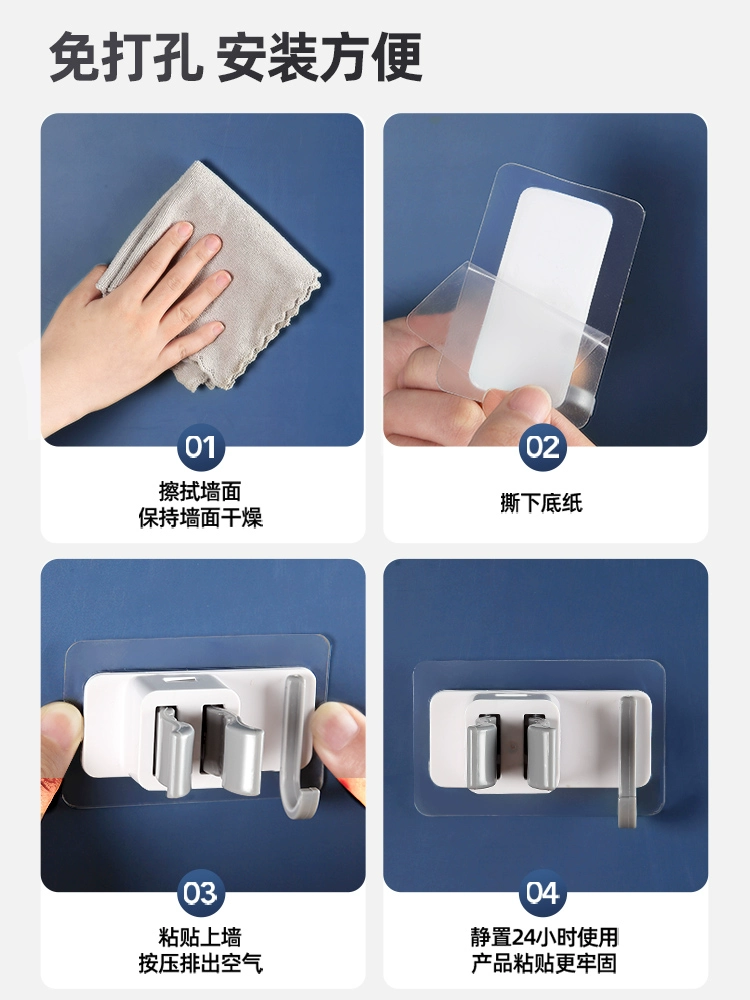 免打孔 安装方便

01
擦拭墙面
保持墙面干燥

02
撕下底纸

03
粘贴上墙
按压排出空气

04
静置24小时使用
产品粘贴更牢固