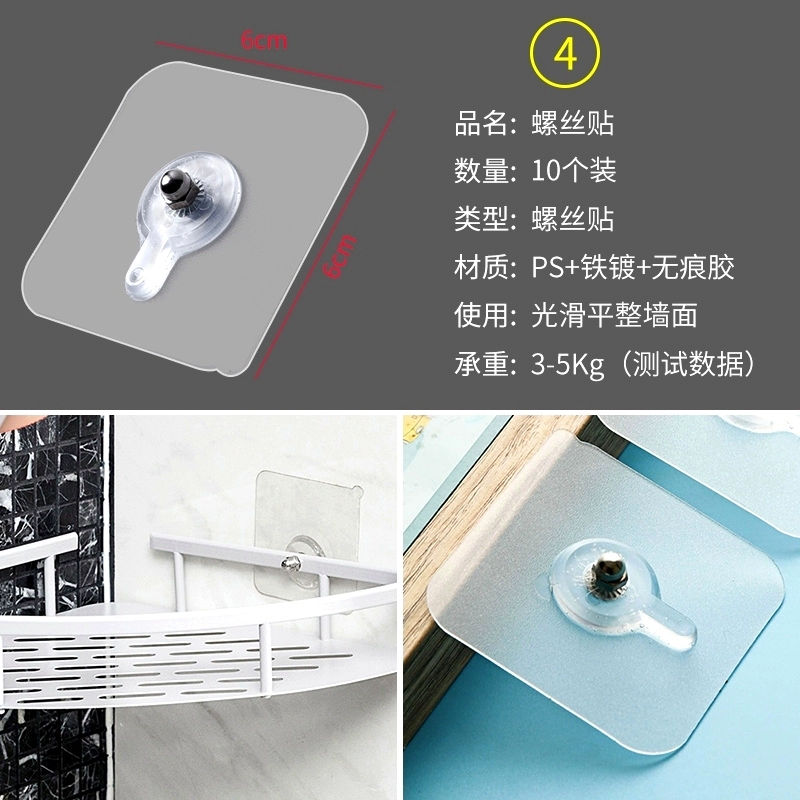 6cm

6cm

④

品名：螺丝贴

数量：10个装

类型：螺丝贴

材质：PS+铁镀+无痕胶

使用：光滑平整墙面

承重：3-5Kg（测试数据）