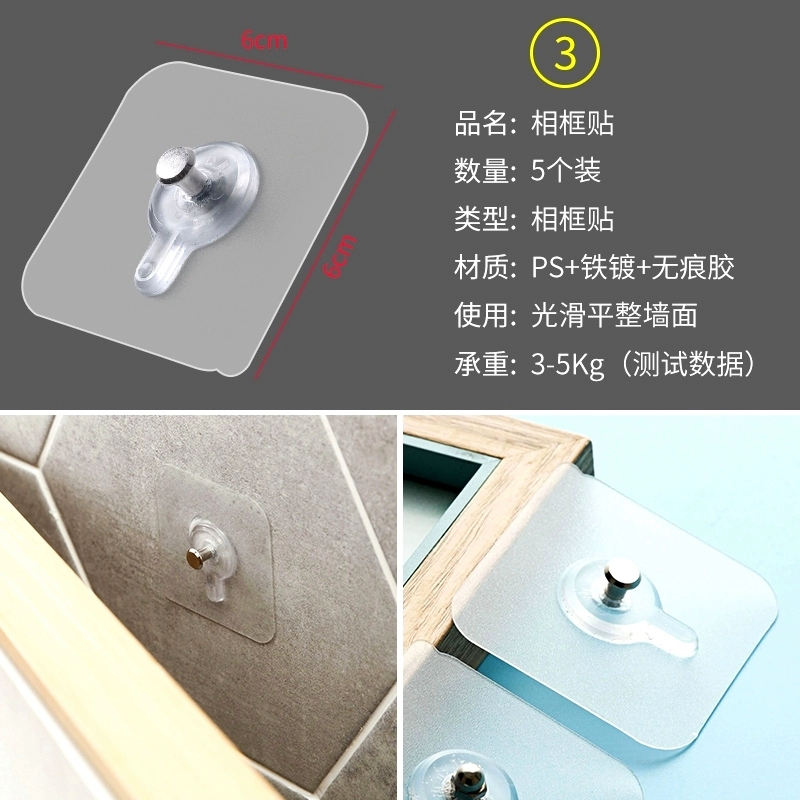 6cm

6cm

③

品名：相框贴

数量：5个装

类型：相框贴

材质：PS+铁镀+无痕胶

使用：光滑平整墙面

承重：3-5Kg（测试数据）