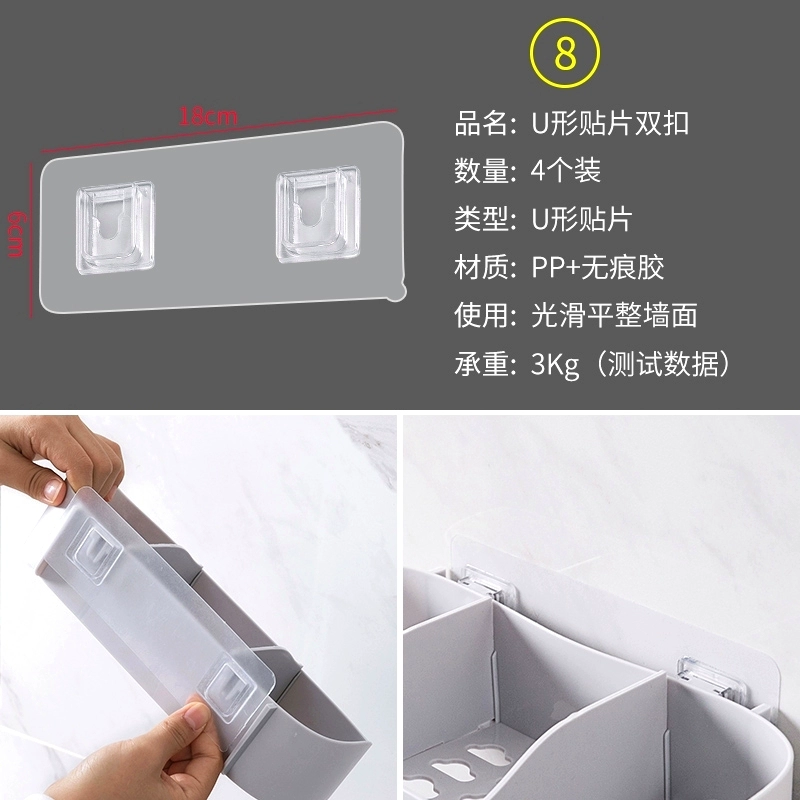 18cm

6cm

8

品名：U形贴片双扣
数量：4个装
类型：U形贴片
材质：PP+无痕胶
使用：光滑平整墙面
承重：3Kg（测试数据）