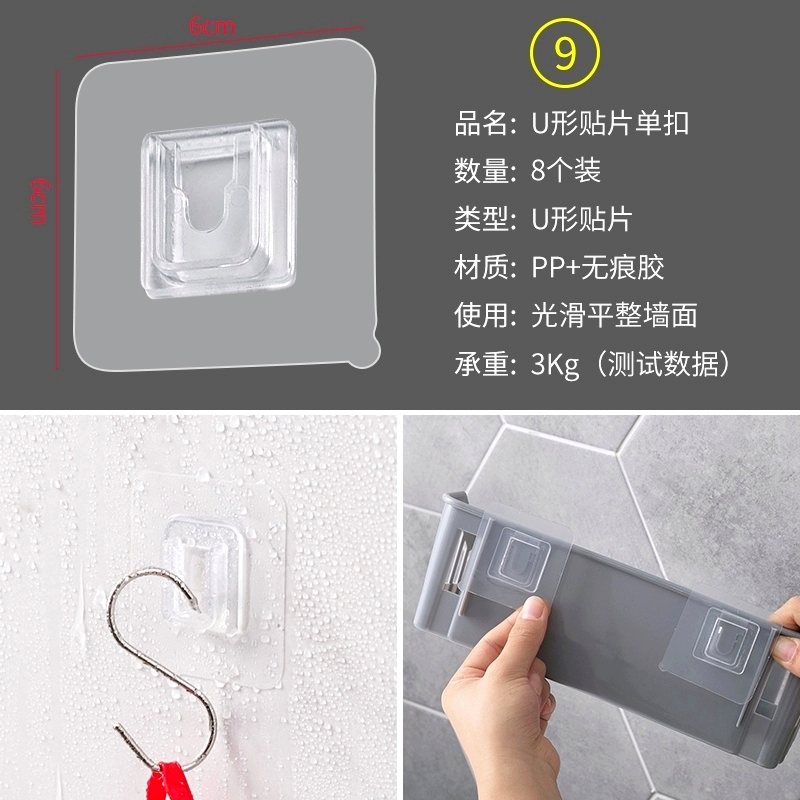 6cm

6cm

9

品名：U形贴片单扣

数量：8个装

类型：U形贴片

材质：PP+无痕胶

使用：光滑平整墙面

承重：3Kg（测试数据）