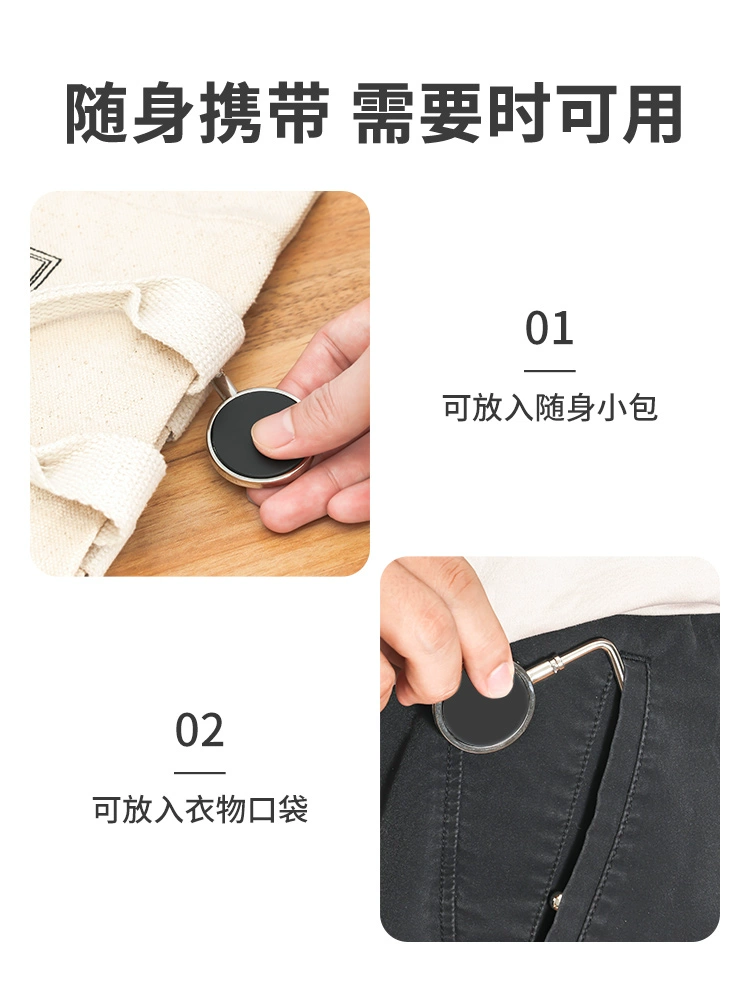 随身携带 需要时可用

01

可放入随身小包

02

可放入衣物口袋