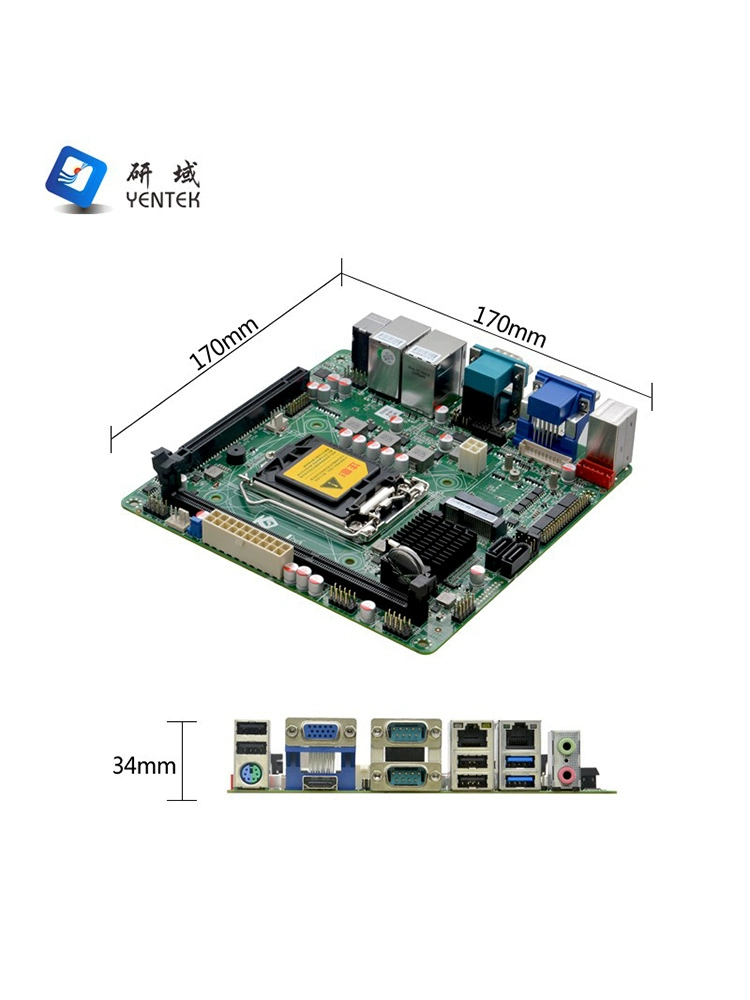 研域
YENTEK

170mm

170mm

34mm