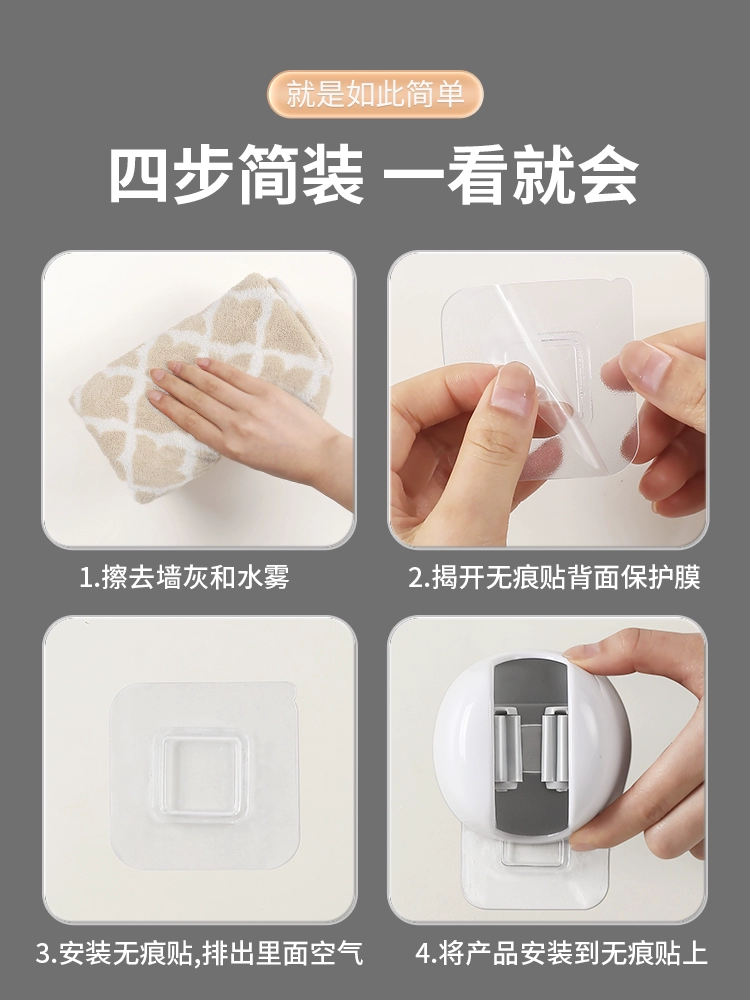 就是如此简单

四步简装 一看就会

1.擦去墙灰和水雾

2.揭开无痕贴背面保护膜

3.安装无痕贴,排出里面空气

4.将产品安装到无痕贴上