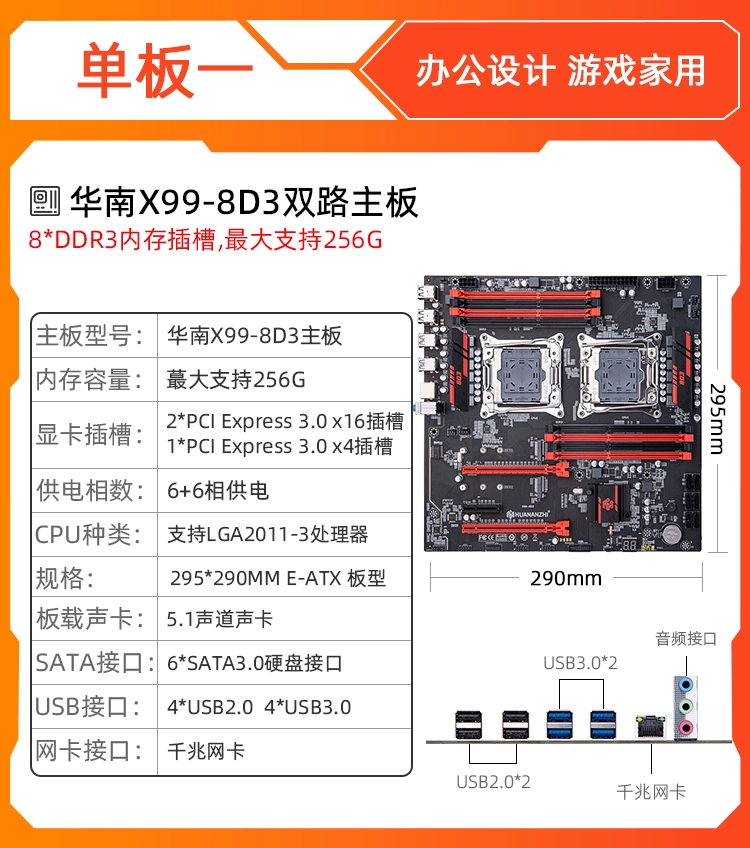 单板一

办公设计 游戏家用

华南X99-8D3双路主板
8*DDR3内存插槽,最大支持256G

| 主板型号: | 华南X99-8D3主板 |
|---|---|
| 内存容量: | 蕞大支持256G |
| 显卡插槽: | 2*PCI Express 3.0 x16插槽 1*PCI Express 3.0 x4插槽 |
| 供电相数: | 6+6相供电 |
| CPU种类: | 支持LGA2011-3处理器 |
| 规格: | 295*290MM E-ATX 板型 |
| 板载声卡: | 5.1声道声卡 |
| SATA接口: | 6*SATA3.0硬盘接口 |
| USB接口: | 4*USB2.0 4*USB3.0 |
| 网卡接口: | 千兆网卡 |

HUANANZHI

295mm

290mm

音频接口

USB3.0*2

USB2.0*2

千兆网卡