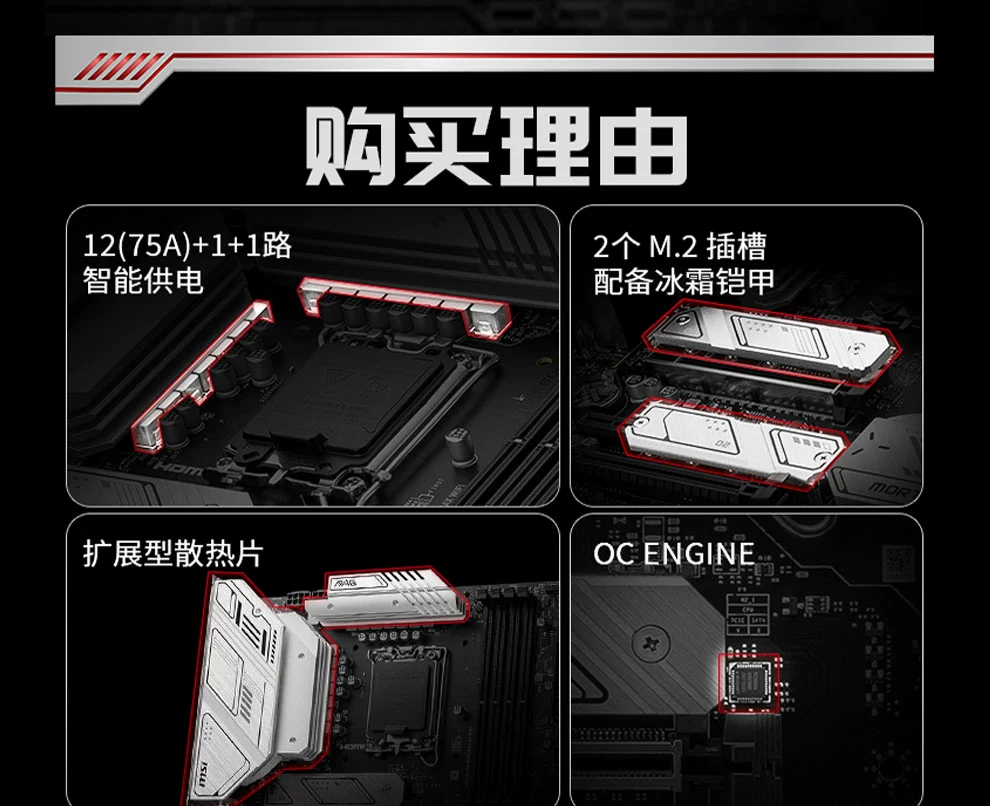 购买理由

12(75A)+1+1路
智能供电

2个 M.2 插槽
配备冰霜铠甲

扩展型散热片

OC ENGINE