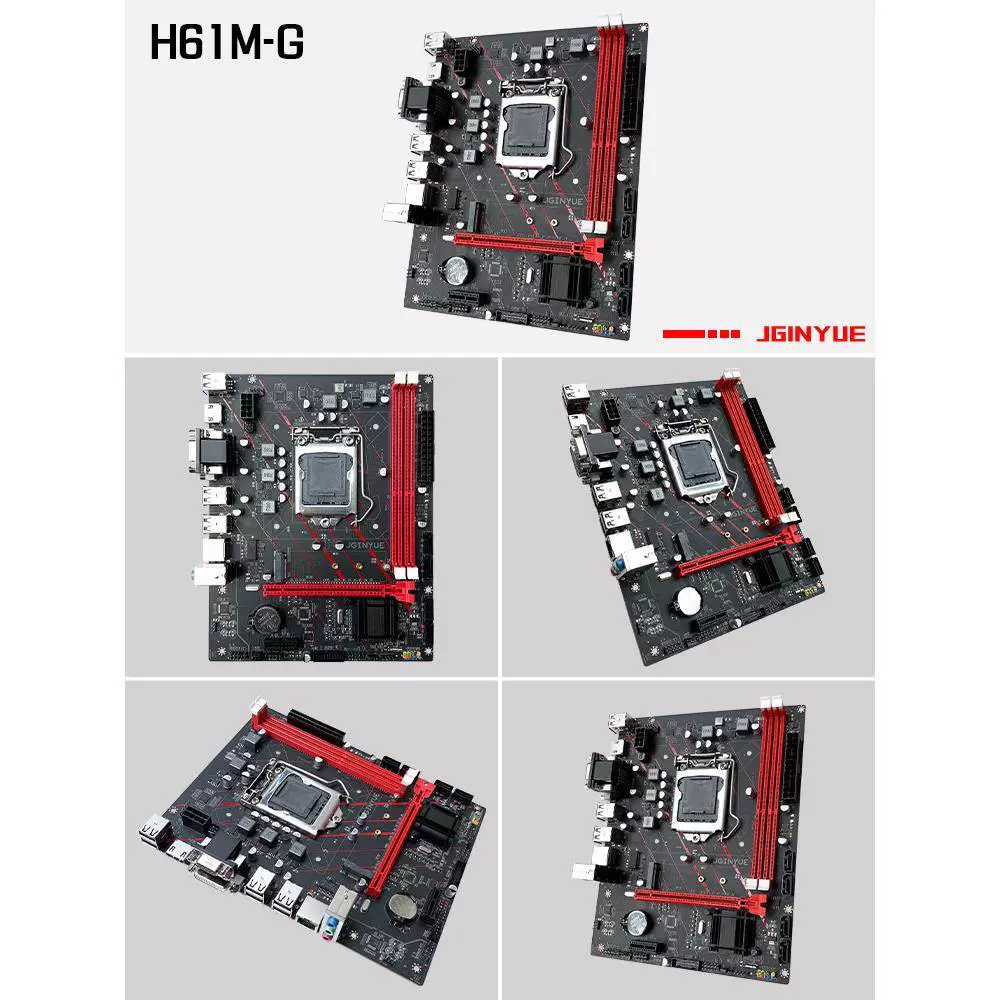 H61M-G

JGINYUE

JGINYUE

JGINYUE

JGINYUE

JGINYUE