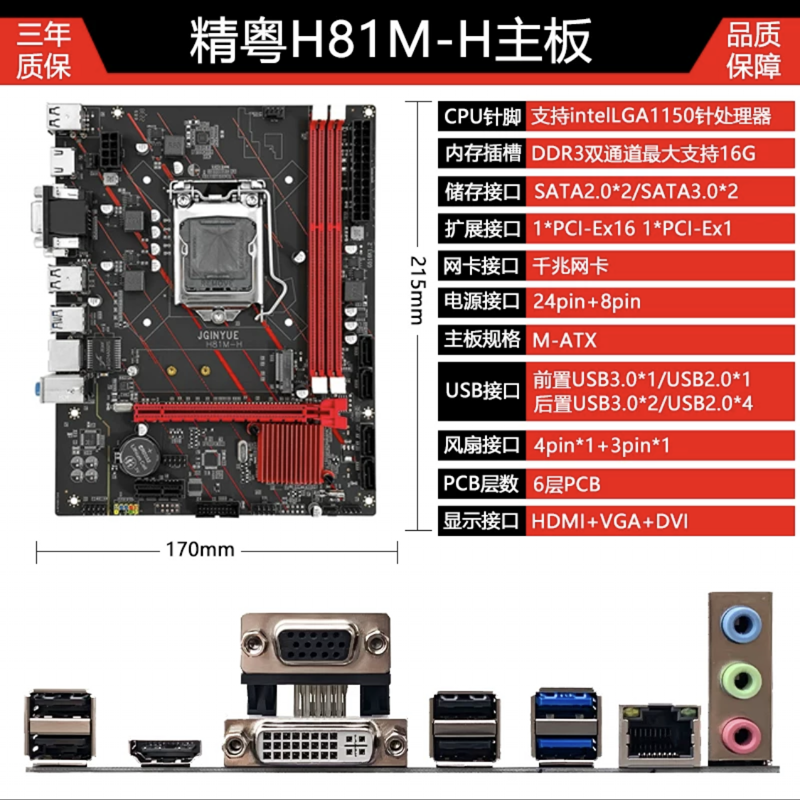 三年质保

精粤H81M-H主板

品质保障

JGINYUE
H81M-H

215mm

170mm

| CPU针脚 | 支持intelLGA1150针处理器 |
|---|---|
| 内存插槽 | DDR3双通道最大支持16G |
| 储存接口 | SATA2.0*2/SATA3.0*2 |
| 扩展接口 | 1*PCI-Ex16 1*PCI-Ex1 |
| 网卡接口 | 千兆网卡 |
| 电源接口 | 24pin+8pin |
| 主板规格 | M-ATX |
| USB接口 | 前置USB3.0*1/USB2.0*1 后置USB3.0*2/USB2.0*4 |
| 风扇接口 | 4pin*1+3pin*1 |
| PCB层数 | 6层PCB |
| 显示接口 | HDMI+VGA+DVI |