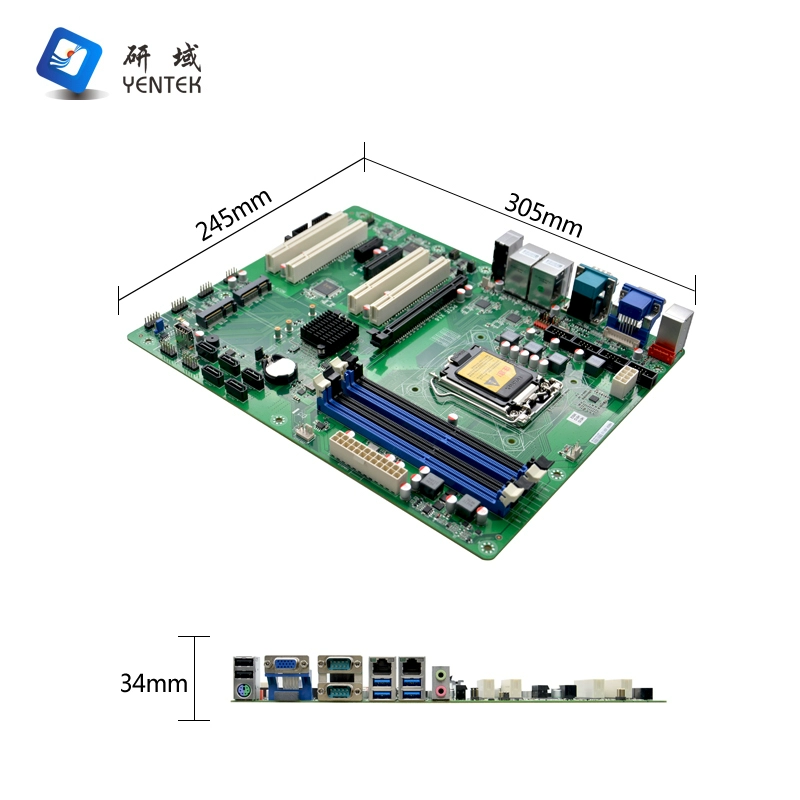 研域
YENTEK

245mm

305mm

34mm