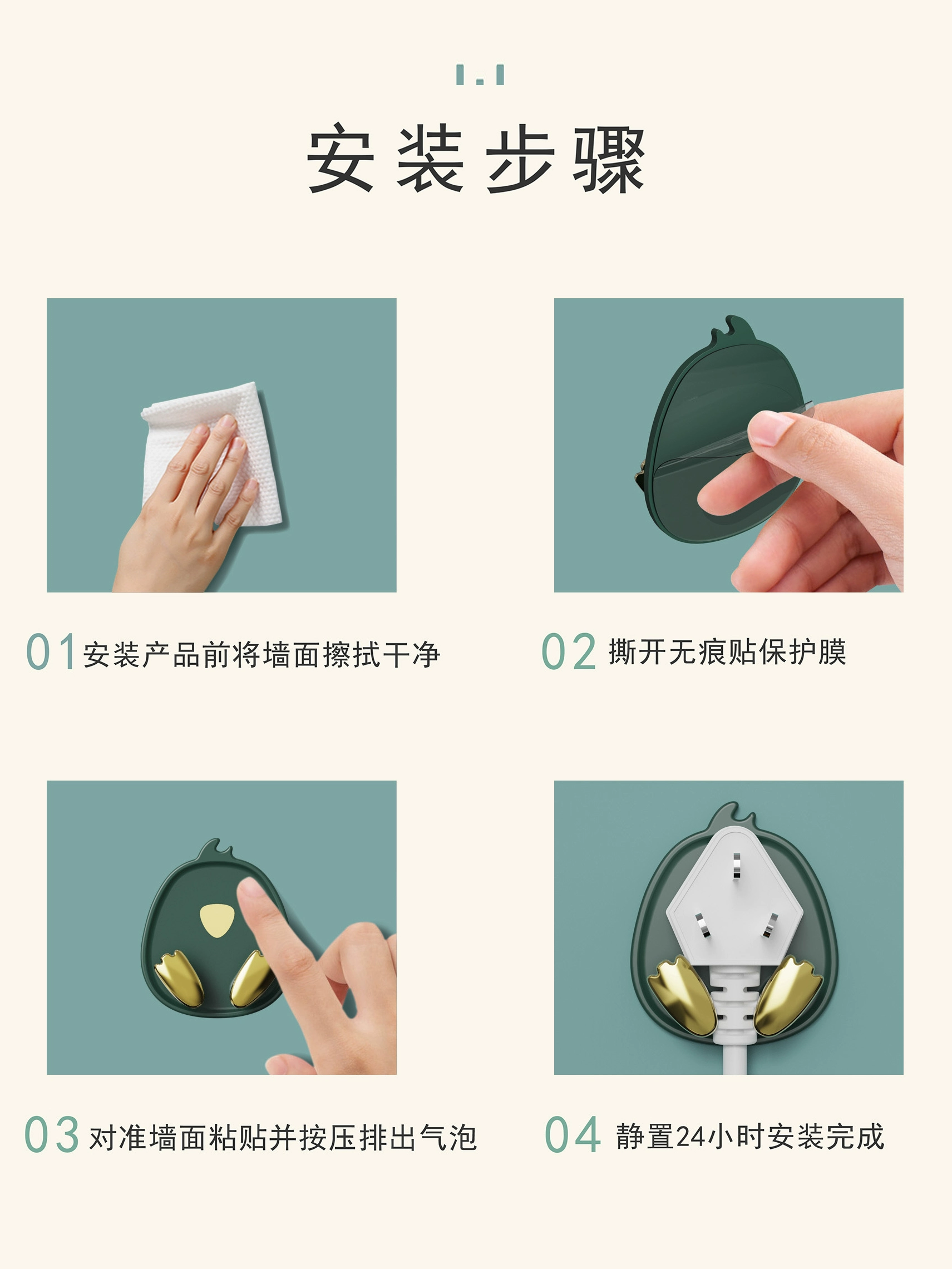 安装步骤

01 安装产品前将墙面擦拭干净

02 撕开无痕贴保护膜

03 对准墙面粘贴并按压排出气泡

04 静置24小时安装完成