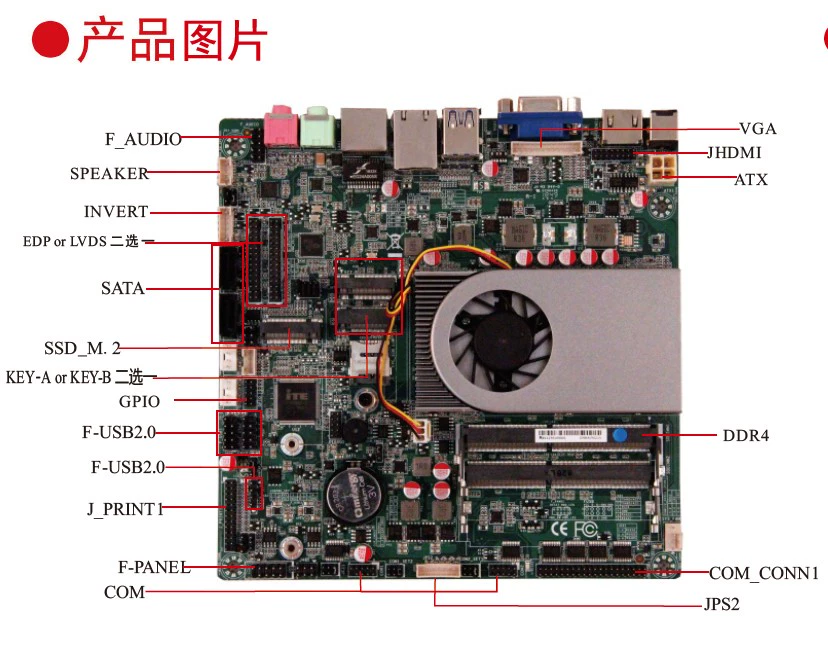 产品图片

F_AUDIO
SPEAKER
INVERT
EDP or LVDS 二选一
SATA
SSD_M. 2
KEY-A or KEY-B 二选一
GPIO
F-USB2.0
F-USB2.0
J_PRINT1
F-PANEL
COM
VGA
JHDMI
ATX
DDR4
COM_CONN1
JPS2