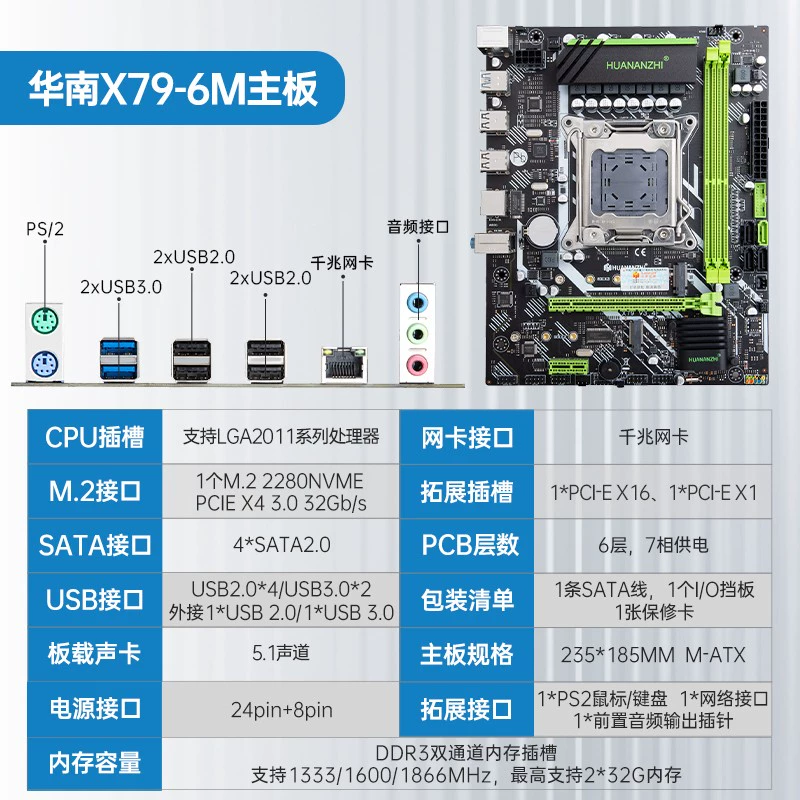 华南X79-6M主板

HUANANZHI

HUANANZHI

HUANANZHI

PS/2

2xUSB3.0

2xUSB2.0

2xUSB2.0

千兆网卡

音频接口

| CPU插槽 | 支持LGA2011系列处理器 | 网卡接口 | 千兆网卡 |
|---|---|---|---|
| M.2接口 | 1个M.2 2280NVME PCIE X4 3.0 32Gb/s | 拓展插槽 | 1*PCI-E X16、1*PCI-E X1 |
| SATA接口 | 4*SATA2.0 | PCB层数 | 6层，7相供电 |
| USB接口 | USB2.0*4/USB3.0*2 外接1*USB 2.0/1*USB 3.0 | 包装清单 | 1条SATA线，1个I/O挡板 1张保修卡 |
| 板载声卡 | 5.1声道 | 主板规格 | 235*185MM M-ATX |
| 电源接口 | 24pin+8pin | 拓展接口 | 1*PS2鼠标/键盘 1*网络接口 1*前置音频输出插针 |
| 内存容量 | DDR3双通道内存插槽 支持1333/1600/1866MHz，最高支持2*32G内存 | | |