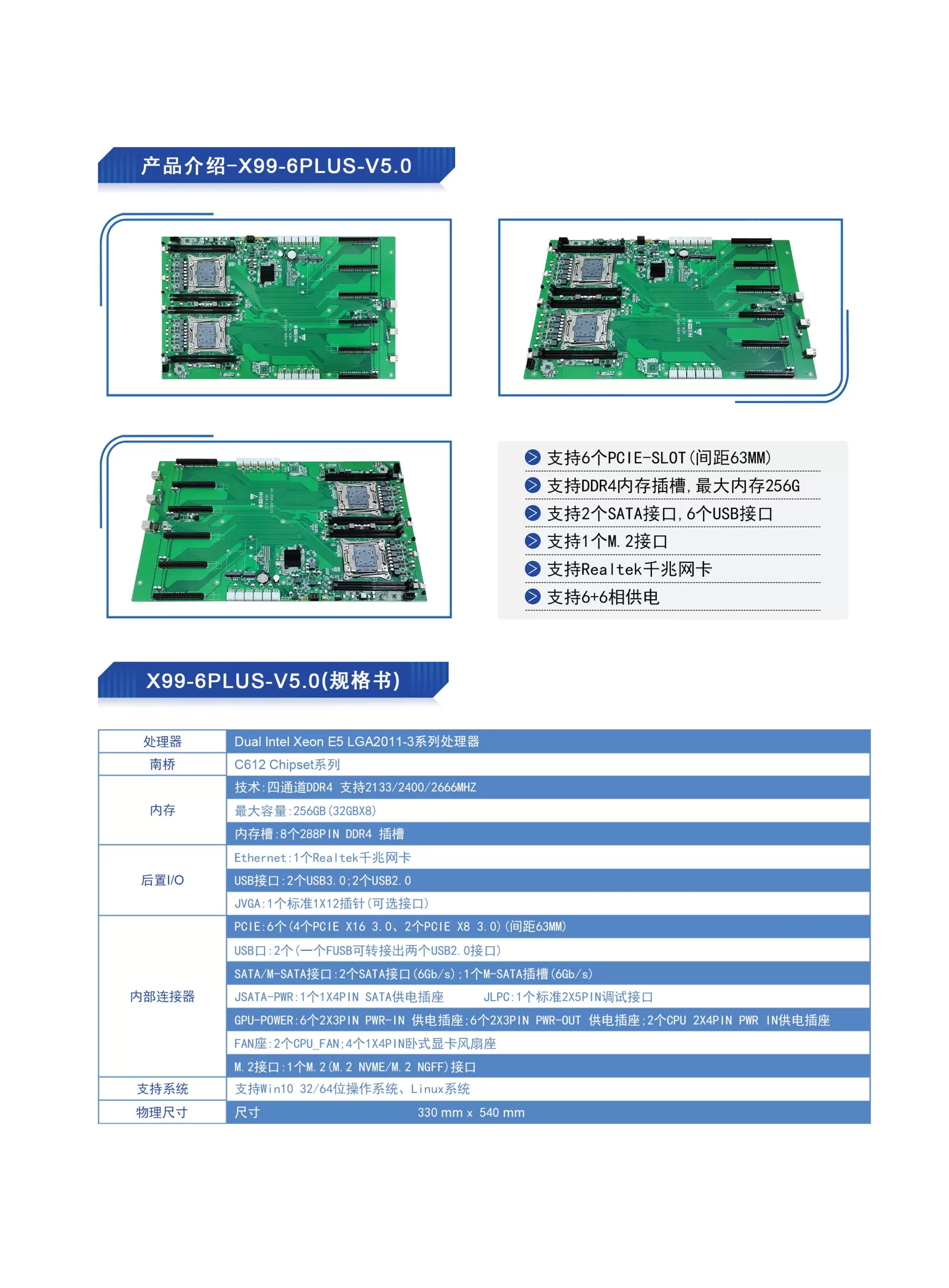 产品介绍-X99-6PLUS-V5.0

支持6个PCIE-SLOT(间距63MM)
支持DDR4内存插槽,最大内存256G
支持2个SATA接口,6个USB接口
支持1个M.2接口
支持Realtek千兆网卡
支持6+6相供电

X99-6PLUS-V5.0(规格书)

| 处理器 | Dual Intel Xeon E5 LGA2011-3系列处理器 |
|---|---|
| 南桥 | C612 Chipset系列 |
| 内存 | 技术:四通道DDR4 支持2133/2400/2666MHZ |
| | 最大容量:256GB(32GBX8) |
| | 内存槽:8个288PIN DDR4 插槽 |
| 后置I/O | Ethernet:1个Realtek千兆网卡 |
| | USB接口:2个USB3.0;2个USB2.0 |
| | JVGA:1个标准1X12插针(可选接口) |
| 内部连接器 | PCIE:6个(4个PCIE X16 3.0、2个PCIE X8 3.0)(间距63MM) |
| | USB口:2个(一个FUSB可转接出两个USB2.0接口) |
| | SATA/M-SATA接口:2个SATA接口(6Gb/s);1个M-SATA插槽(6Gb/s) |
| | JSATA-PWR:1个1X4PIN SATA供电插座 JLPC:1个标准2X5PIN调试接口 |
| | GPU-POWER:6个2X3PIN PWR-IN 供电插座;6个2X3PIN PWR-OUT 供电插座;2个CPU 2X4PIN PWR IN供电插座 |
| | FAN座:2个CPU_FAN;4个1X4PIN卧式显卡风扇座 |
| | M.2接口:1个M.2(M.2 NVME/M.2 NGFF)接口 |
| 支持系统 | 支持Win10 32/64位操作系统、Linux系统 |
| 物理尺寸 | 尺寸 330 mm x 540 mm |