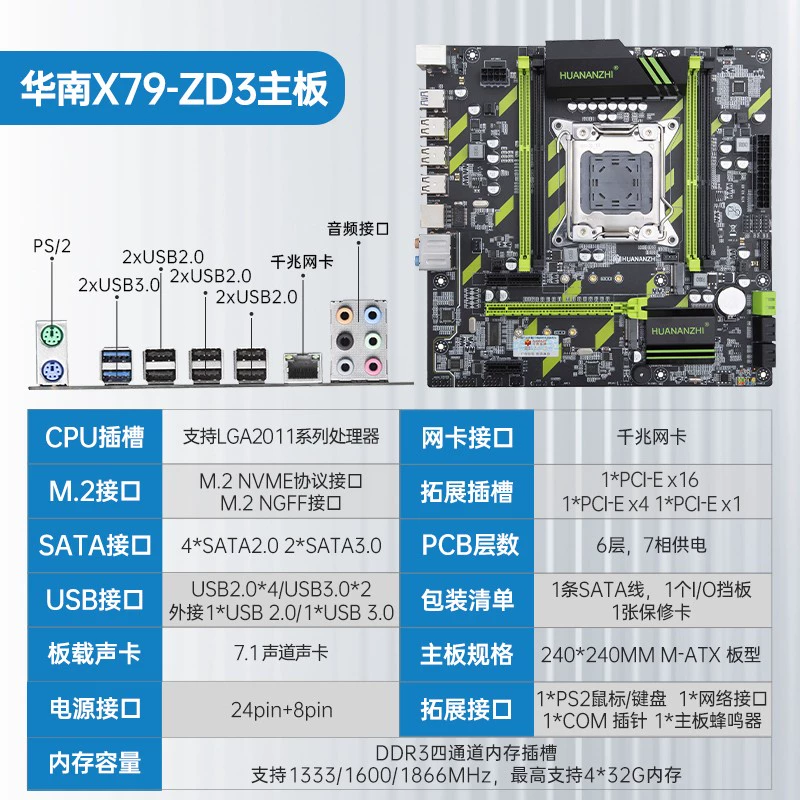 华南X79-ZD3主板

HUANANZHI

HUANANZHI

HUANANZHI

PS/2

2xUSB3.0

2xUSB2.0

2xUSB2.0

2xUSB2.0

千兆网卡

音频接口

| CPU插槽 | 支持LGA2011系列处理器 | 网卡接口 | 千兆网卡 |
|---|---|---|---|
| M.2接口 | M.2 NVME协议接口 M.2 NGFF接口 | 拓展插槽 | 1*PCI-E x16 1*PCI-E x4 1*PCI-E x1 |
| SATA接口 | 4*SATA2.0 2*SATA3.0 | PCB层数 | 6层，7相供电 |
| USB接口 | USB2.0*4/USB3.0*2 外接1*USB 2.0/1*USB 3.0 | 包装清单 | 1条SATA线，1个I/O挡板 1张保修卡 |
| 板载声卡 | 7.1声道声卡 | 主板规格 | 240*240MM M-ATX 板型 |
| 电源接口 | 24pin+8pin | 拓展接口 | 1*PS2鼠标/键盘 1*网络接口 1*COM 插针 1*主板蜂鸣器 |
| 内存容量 | DDR3四通道内存插槽 支持1333/1600/1866MHz，最高支持4*32G内存 | | |