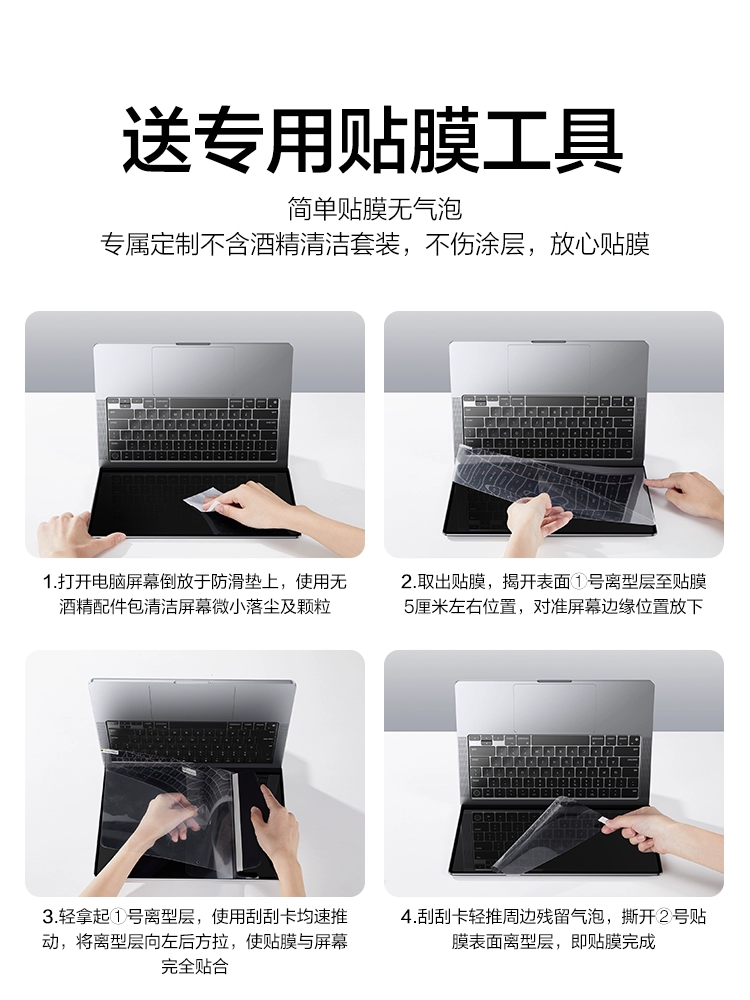 送专用贴膜工具

简单贴膜无气泡
专属定制不含酒精清洁套装，不伤涂层，放心贴膜

1.打开电脑屏幕倒放于防滑垫上，使用无酒精配件包清洁屏幕微小落尘及颗粒

2.取出贴膜，揭开表面①号离型层至贴膜5厘米左右位置，对准屏幕边缘位置放下

3.轻拿起①号离型层，使用刮刮卡均速推动，将离型层向左后方拉，使贴膜与屏幕完全贴合

4.刮刮卡轻推周边残留气泡，撕开②号贴膜表面离型层，即贴膜完成