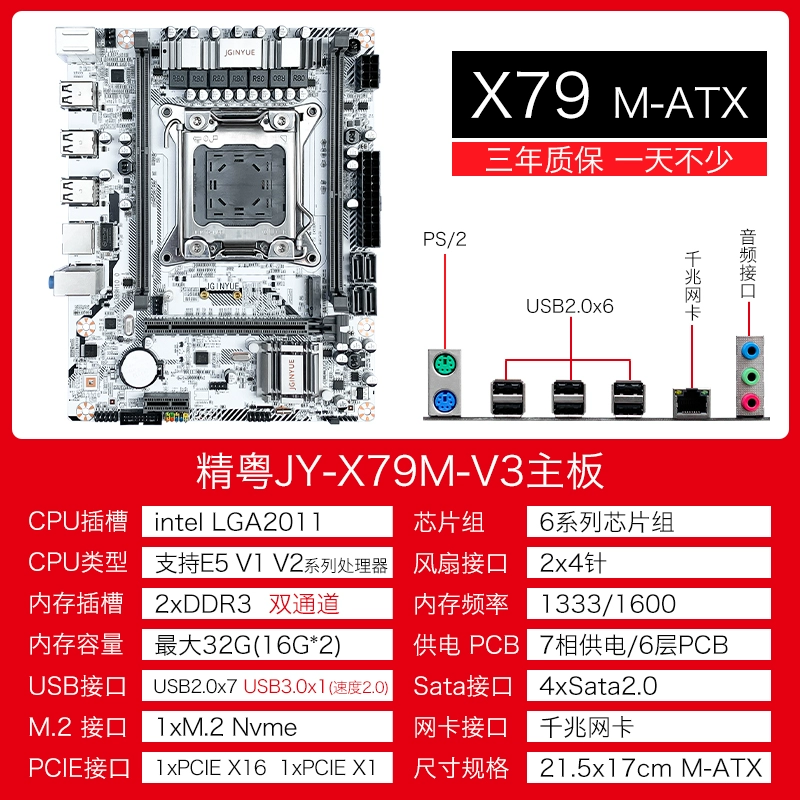 JGINYUE

JGINYUE

JGINYUE

X79 M-ATX

三年质保 一天不少

PS/2

USB2.0x6

千兆网卡

音频接口

精粤JY-X79M-V3主板

| CPU插槽 | intel LGA2011 | 芯片组 | 6系列芯片组 |
|---|---|---|---|
| CPU类型 | 支持E5 V1 V2系列处理器 | 风扇接口 | 2x4针 |
| 内存插槽 | 2xDDR3 双通道 | 内存频率 | 1333/1600 |
| 内存容量 | 最大32G(16G*2) | 供电 PCB | 7相供电/6层PCB |
| USB接口 | USB2.0x7 USB3.0x1(速度2.0) | Sata接口 | 4xSata2.0 |
| M.2 接口 | 1xM.2 Nvme | 网卡接口 | 千兆网卡 |
| PCIE接口 | 1xPCIE X16 1xPCIE X1 | 尺寸规格 | 21.5x17cm M-ATX |