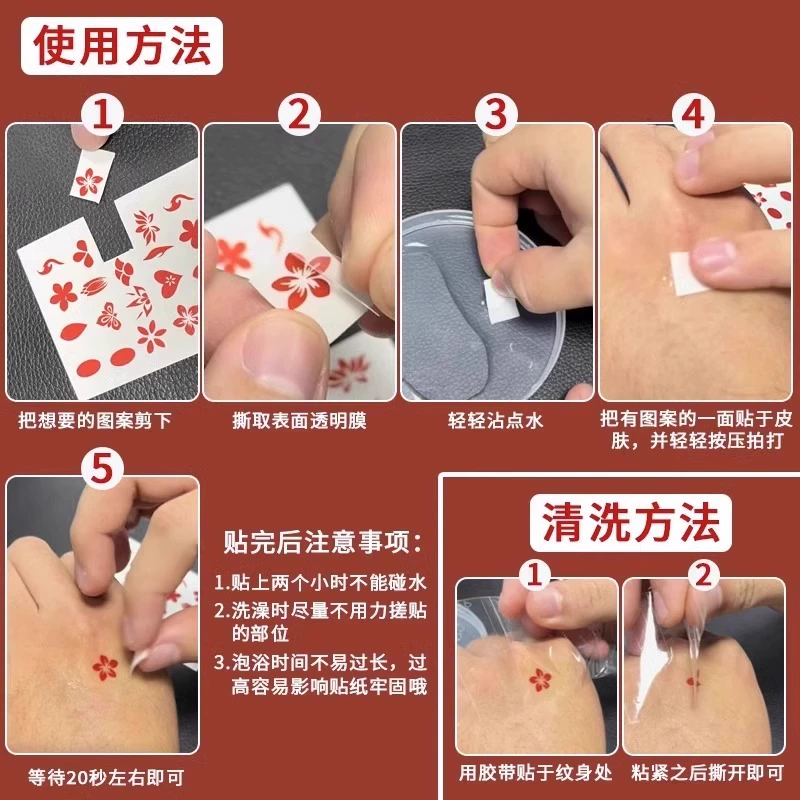 使用方法

1
把想要的图案剪下

2
撕取表面透明膜

3
轻轻沾点水

4
把有图案的一面贴于皮肤，并轻轻按压拍打

5
等待20秒左右即可

贴完后注意事项：

1.贴上两个小时不能碰水
2.洗澡时尽量不用力搓贴的部位
3.泡浴时间不易过长，过高容易影响贴纸牢固哦

清洗方法

1
用胶带贴于纹身处

2
粘紧之后撕开即可