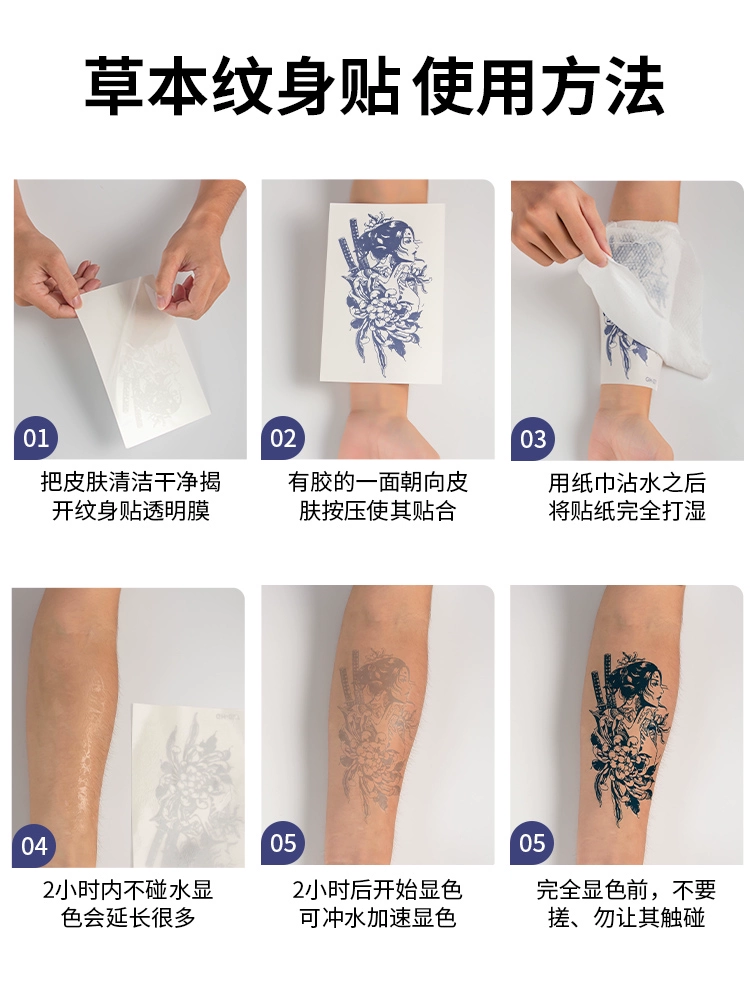 草本纹身贴 使用方法

01
把皮肤清洁干净揭开纹身贴透明膜

02
有胶的一面朝向皮肤按压使其贴合

03
用纸巾沾水之后将贴纸完全打湿

04
2小时内不碰水显色会延长很多

05
2小时后开始显色可冲水加速显色

05
完全显色前，不要搓、勿让其触碰