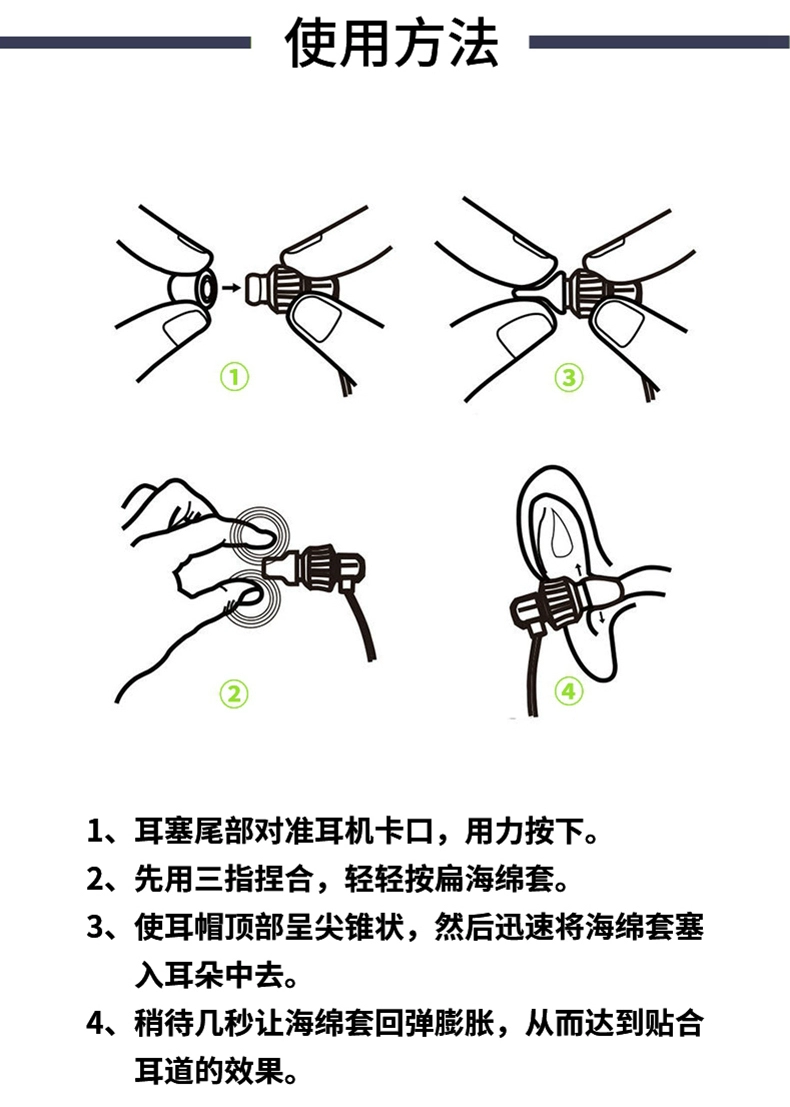 使用方法

①

③

②

④

1、耳塞尾部对准耳机卡口，用力按下。

2、先用三指捏合，轻轻按扁海绵套。

3、使耳帽顶部呈尖锥状，然后迅速将海绵套塞入耳朵中去。

4、稍待几秒让海绵套回弹膨胀，从而达到贴合耳道的效果。