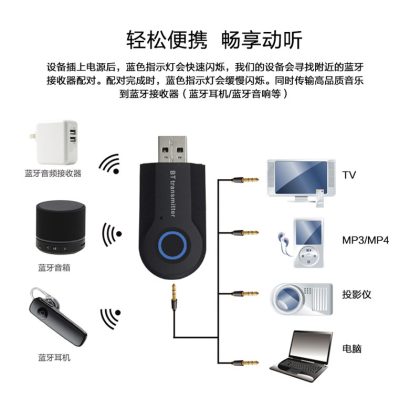 轻松便携 畅享动听

设备插上电源后，蓝色指示灯会快速闪烁，我们的设备会寻找附近的蓝牙接收器配对。配对完成时，蓝色指示灯会缓慢闪烁。同时传输高品质音乐到蓝牙接收器（蓝牙耳机/蓝牙音响等）

蓝牙音频接收器

蓝牙音箱

蓝牙耳机

BT transmitter

TV

MP3/MP4

投影仪

电脑