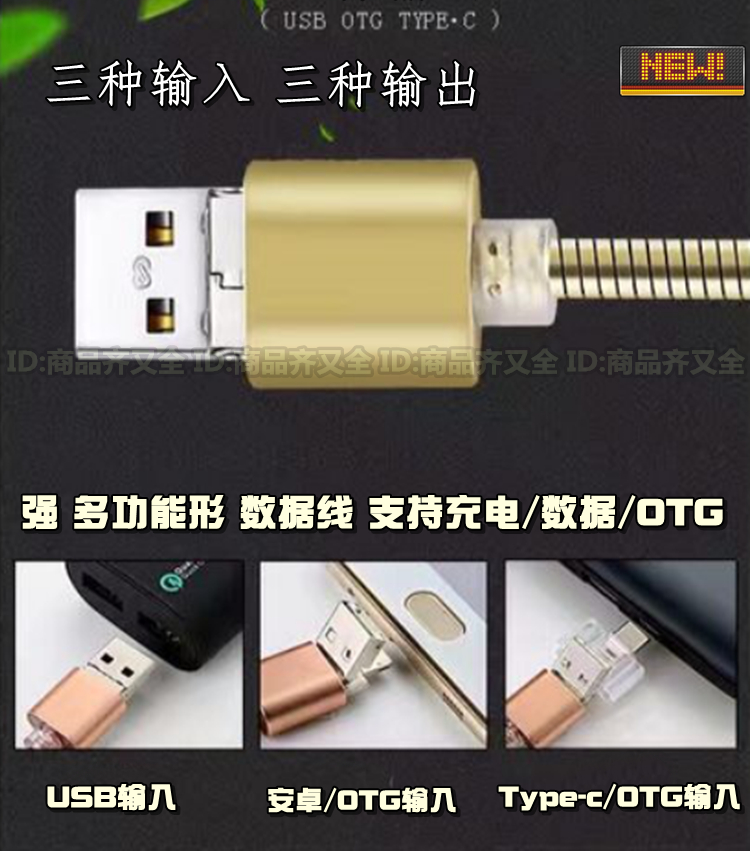 ( USB OTG TYPE·C )

三种输入 三种输出

NEW!

ID:商品齐又全 ID:商品齐又全 ID:商品齐又全 ID:商品齐又全

强 多功能形 数据线 支持充电/数据/OTG

USB输入

安卓/OTG输入

Type-c/OTG输入