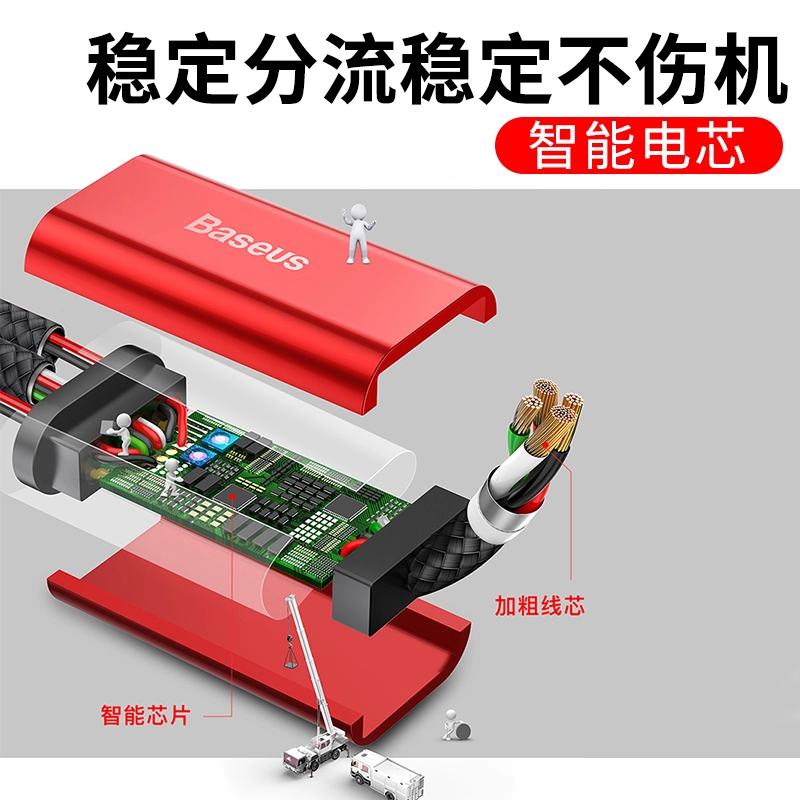 稳定分流稳定不伤机

智能电芯

Baseus

加粗线芯

智能芯片