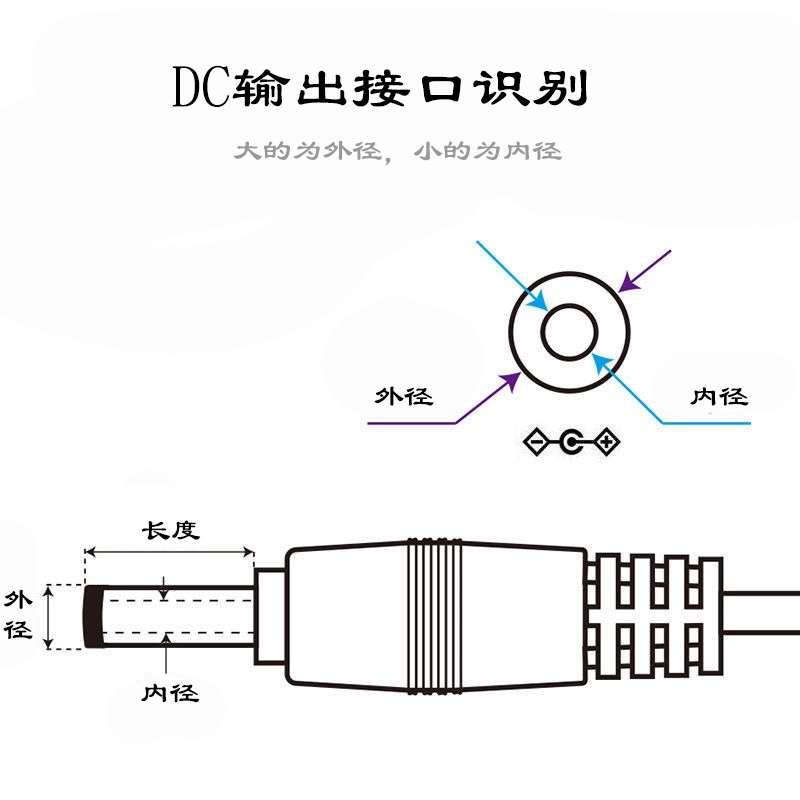 DC输出接口识别

大的为外径，小的为内径

外径

内径

长度

外径

内径