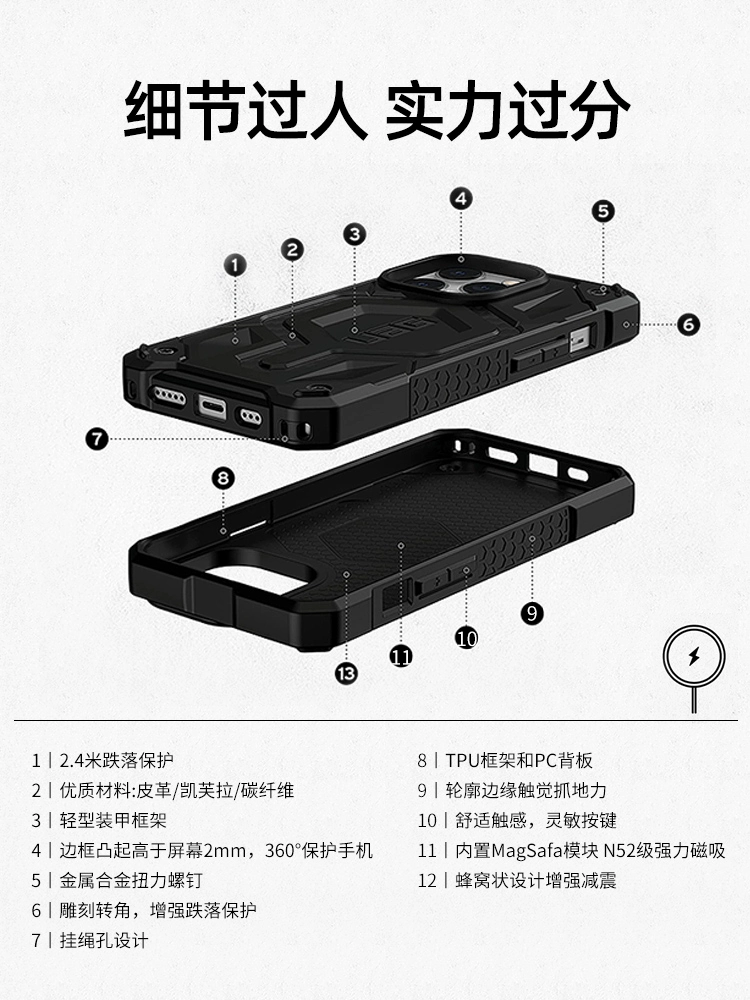 细节过人 实力过分

1
2
3
4
5
6
7
8
9
10
11
13

1 | 2.4米跌落保护
2 | 优质材料:皮革/凯芙拉/碳纤维
3 | 轻型装甲框架
4 | 边框凸起高于屏幕2mm，360°保护手机
5 | 金属合金扭力螺钉
6 | 雕刻转角，增强跌落保护
7 | 挂绳孔设计

8 | TPU框架和PC背板
9 | 轮廓边缘触觉抓地力
10 | 舒适触感，灵敏按键
11 | 内置MagSafa模块 N52级强力磁吸
12 | 蜂窝状设计增强减震