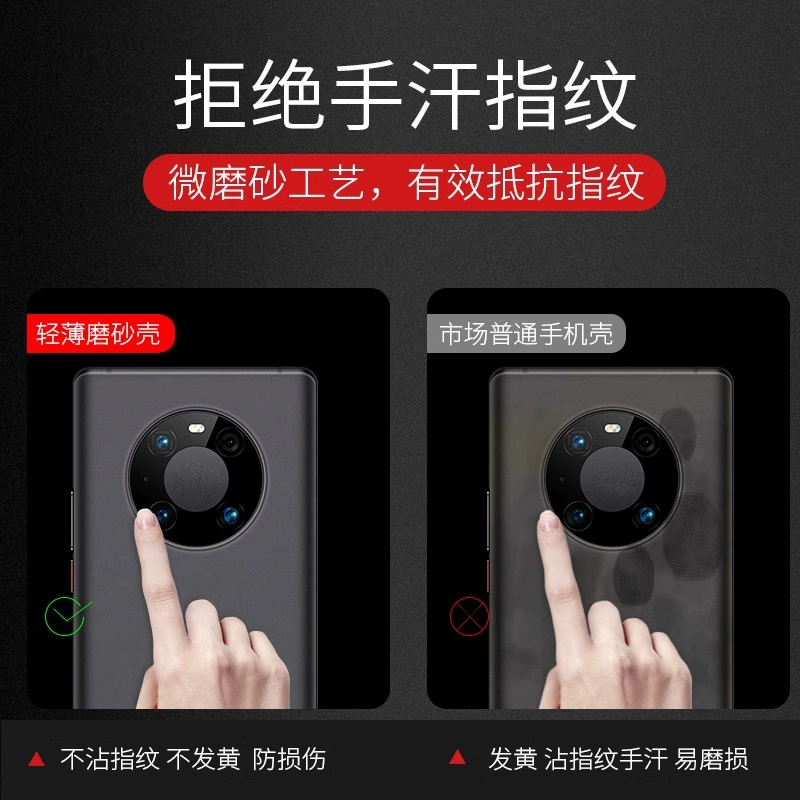 拒绝手汗指纹

微磨砂工艺，有效抵抗指纹

轻薄磨砂壳

市场普通手机壳

▲ 不沾指纹 不发黄 防损伤

▲ 发黄 沾指纹手汗 易磨损